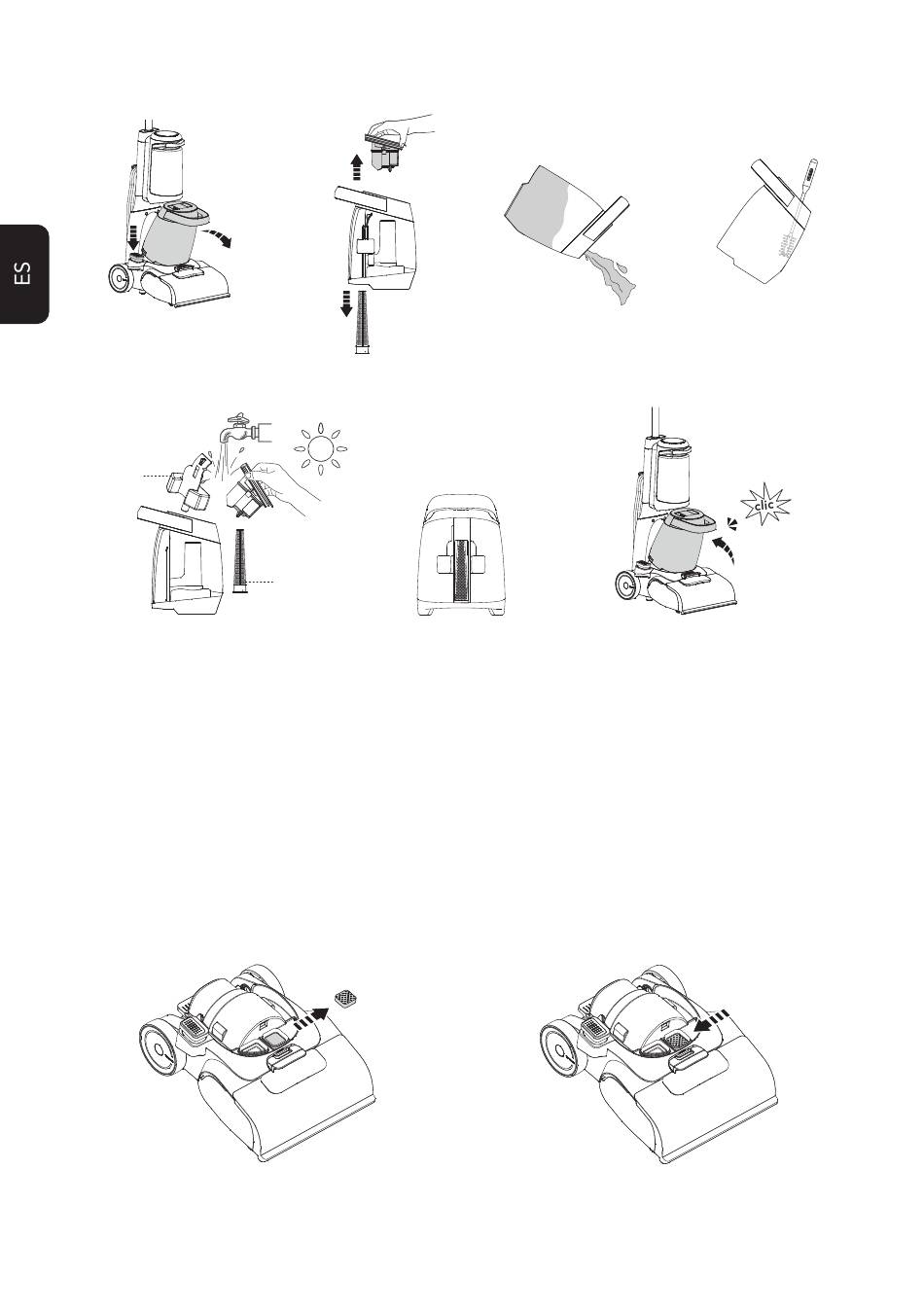 ES

clic