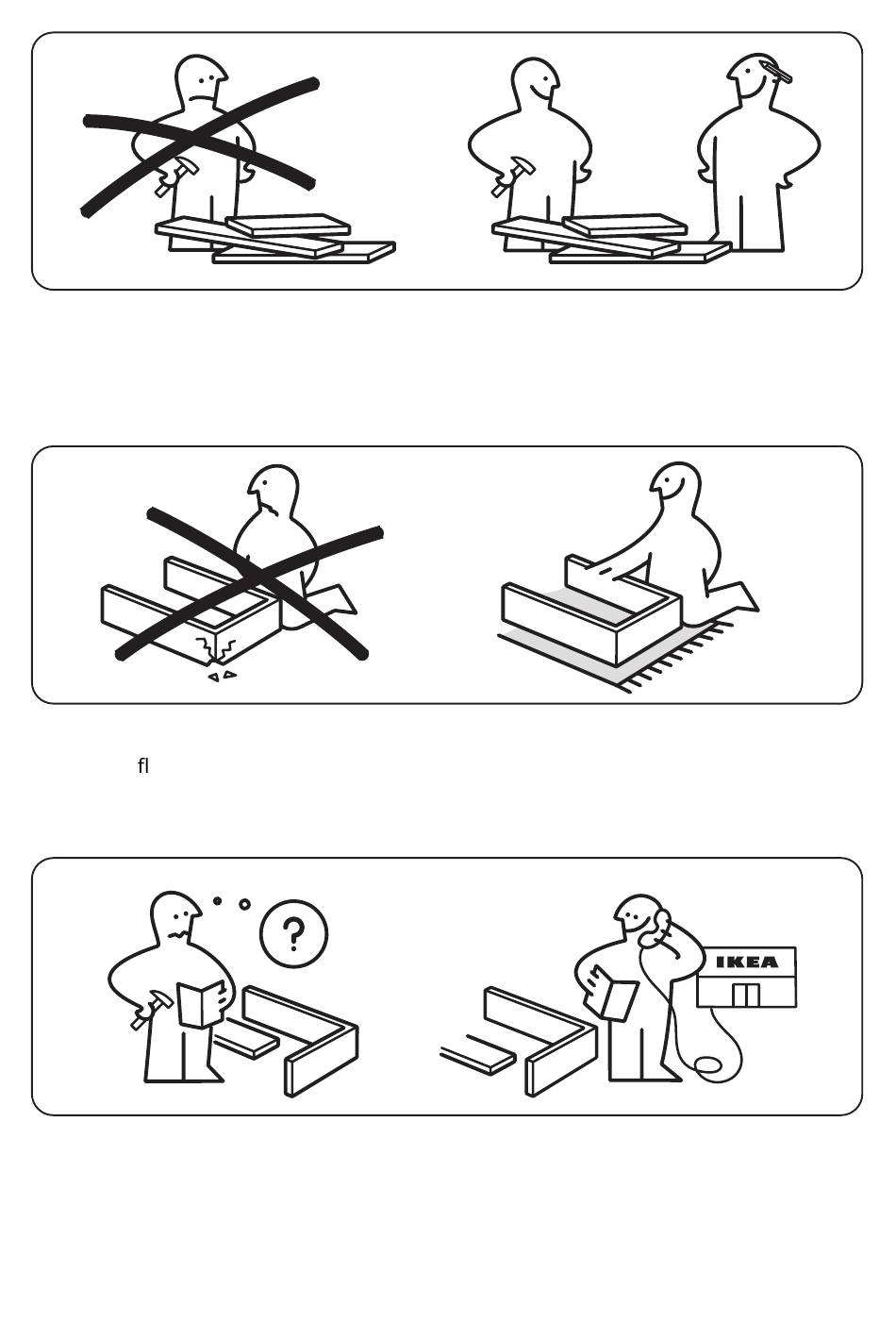 fl

?

IKEA