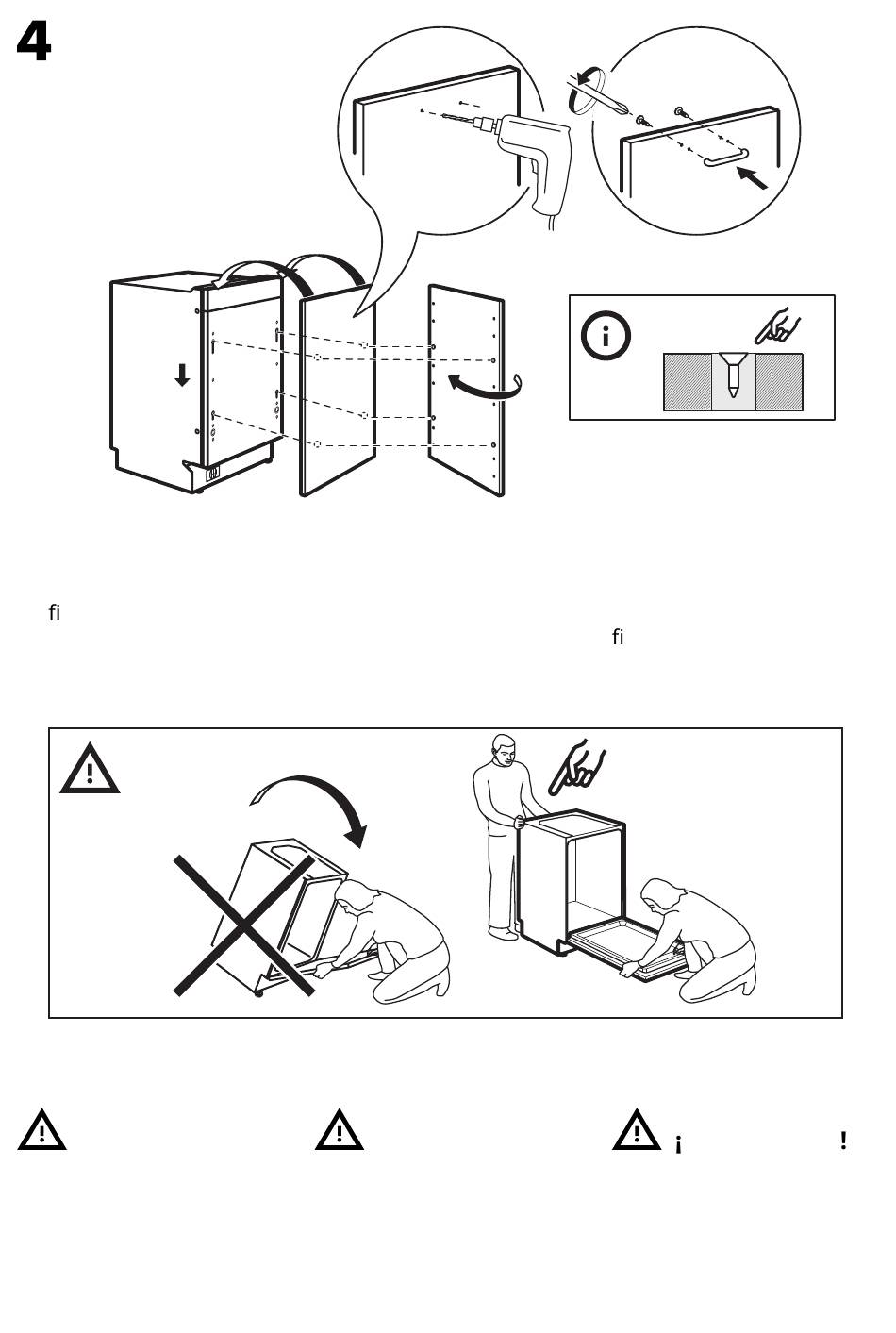 4

fi

fi

¡ !