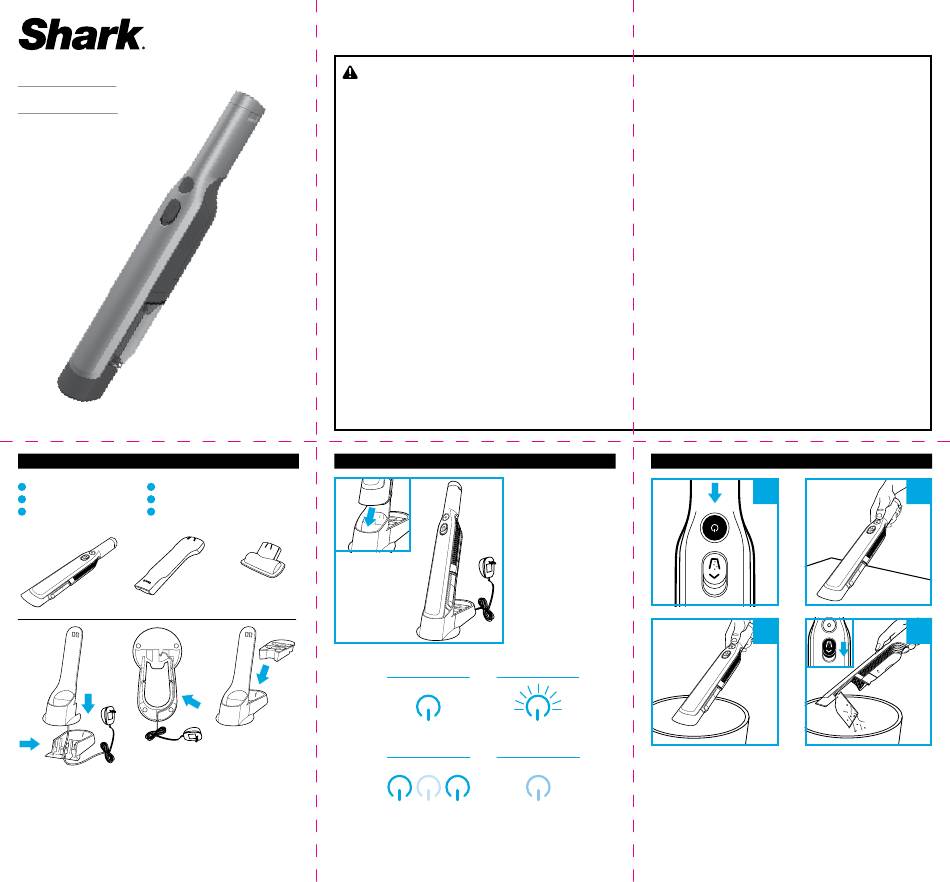 Shark.