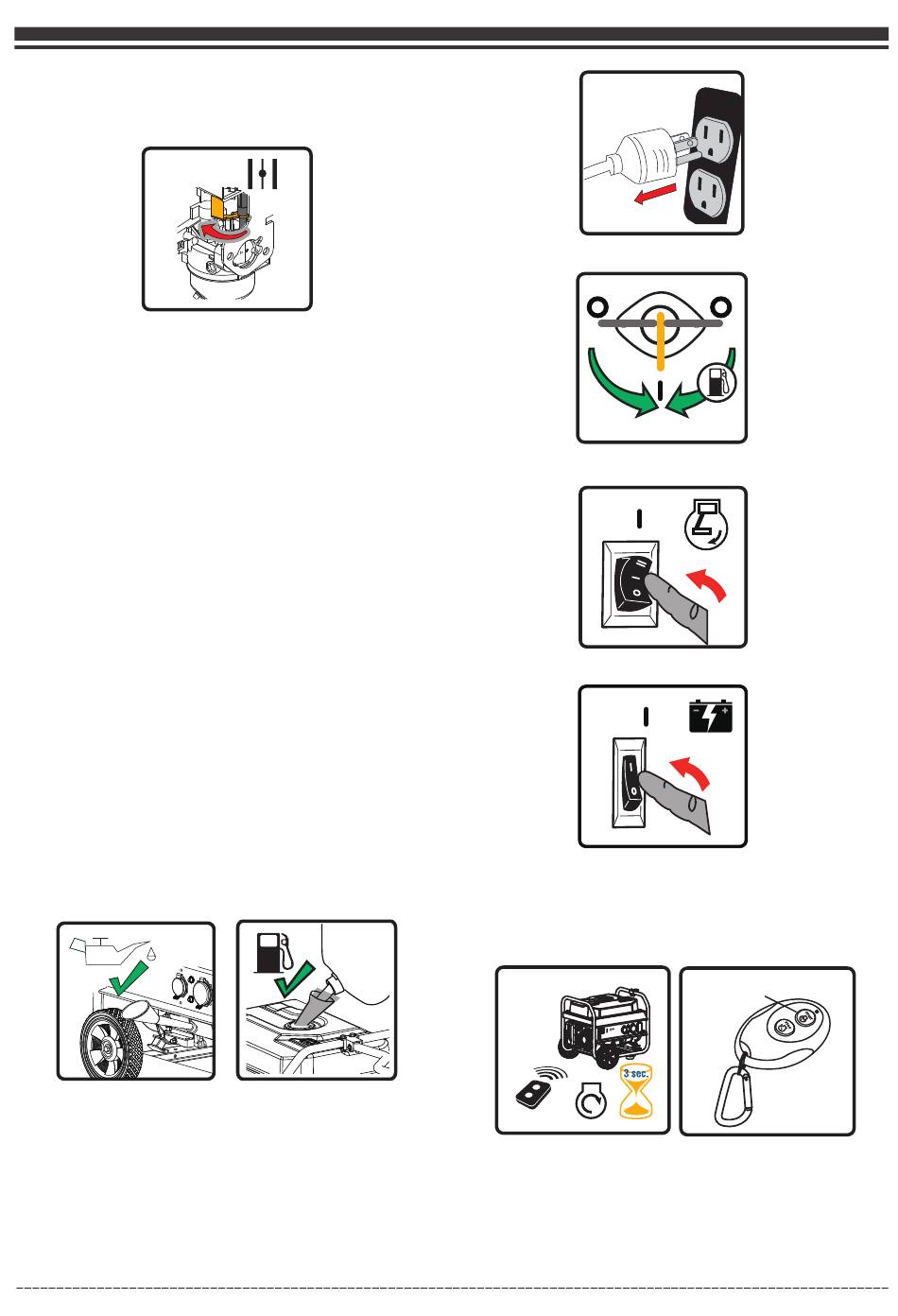 3 sec.