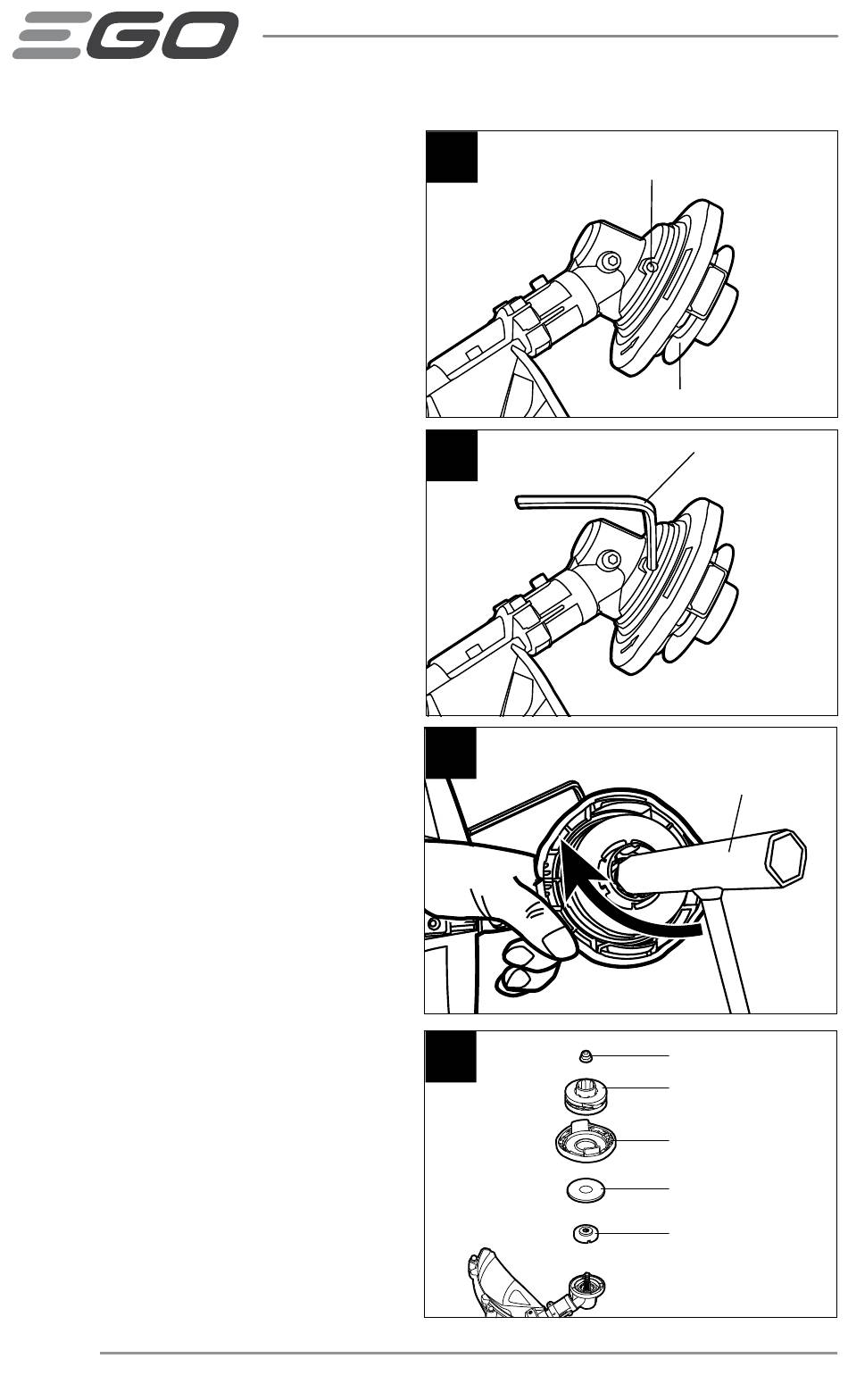 EGO