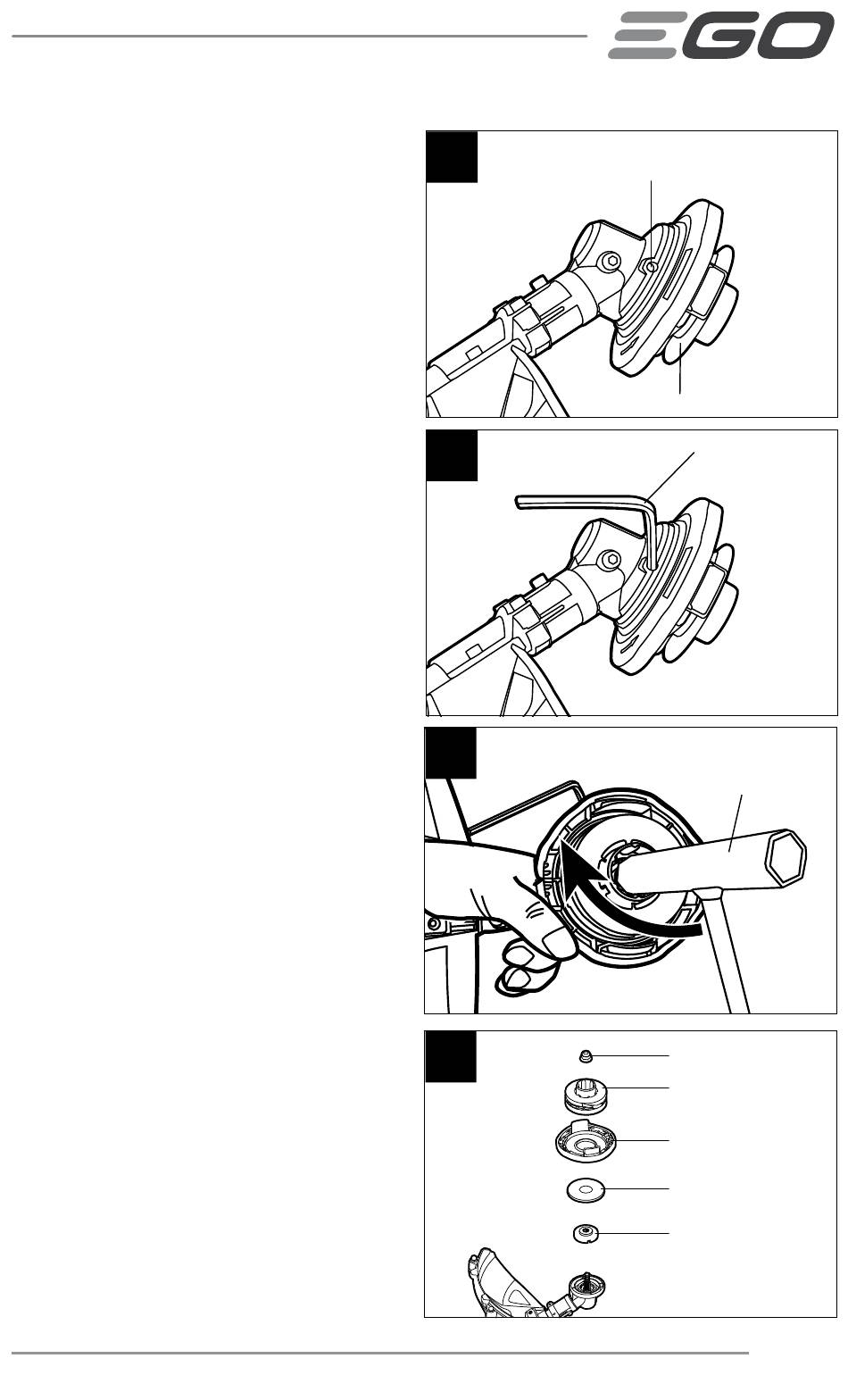 EGO