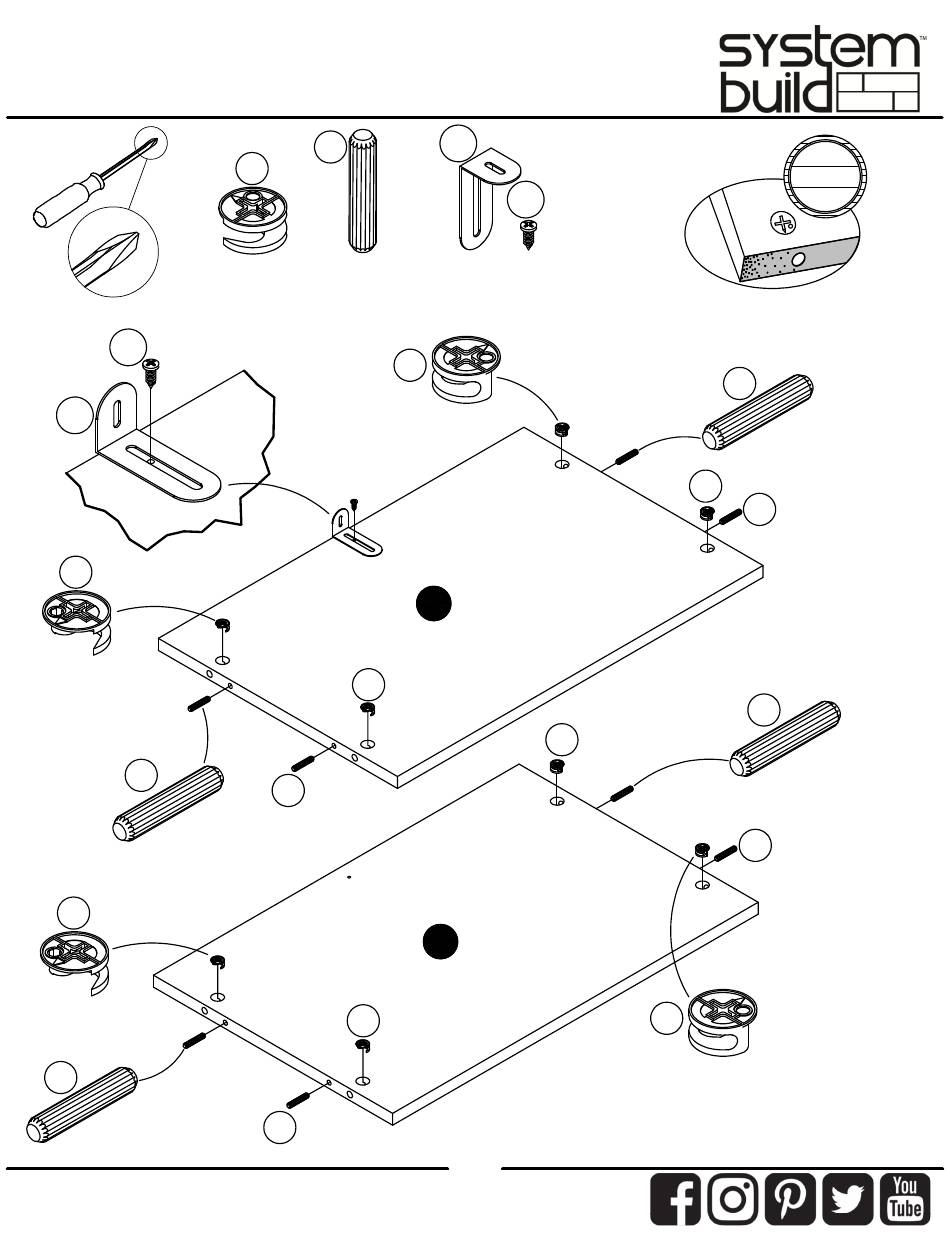 system build™

You Tube