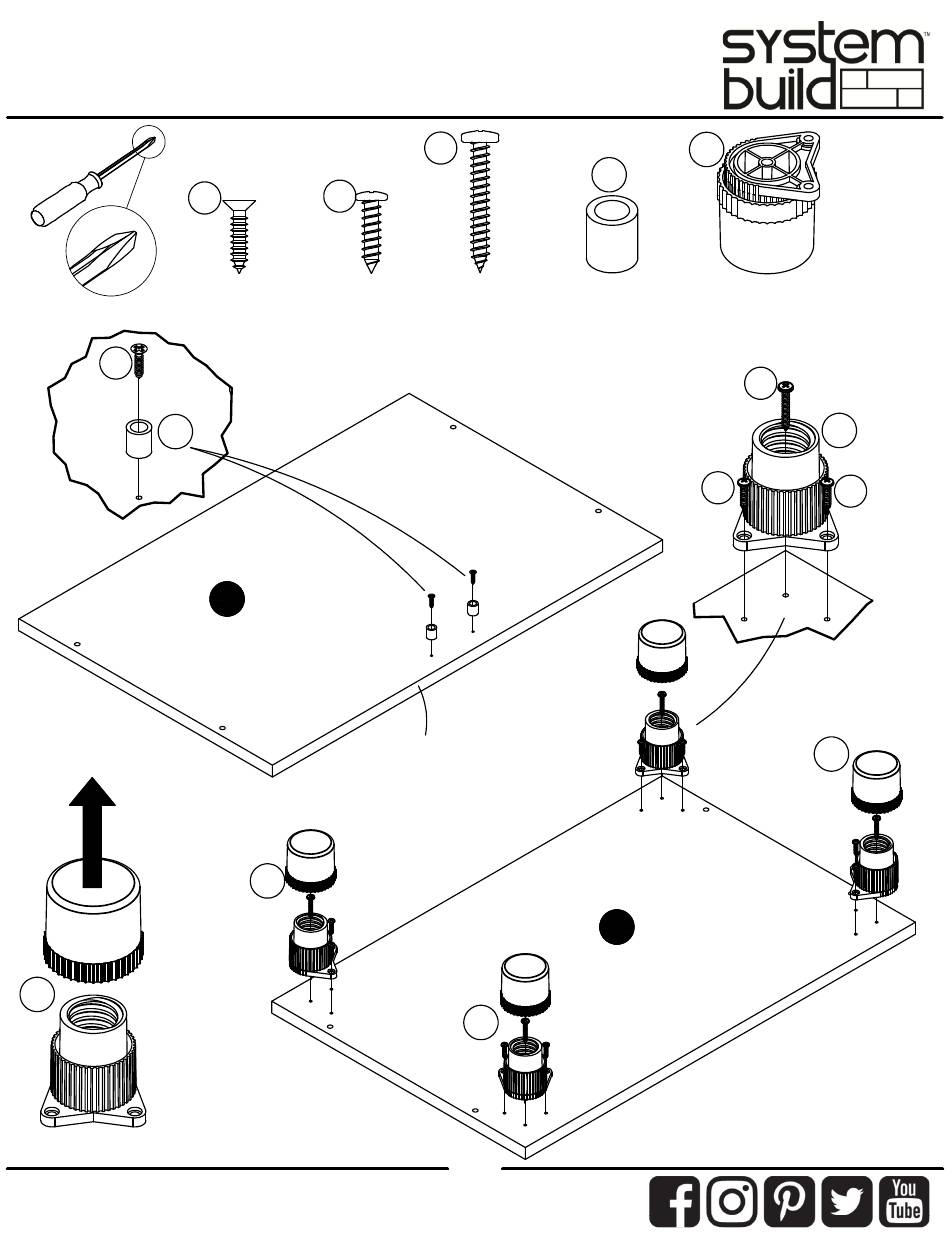 system build™

You Tube