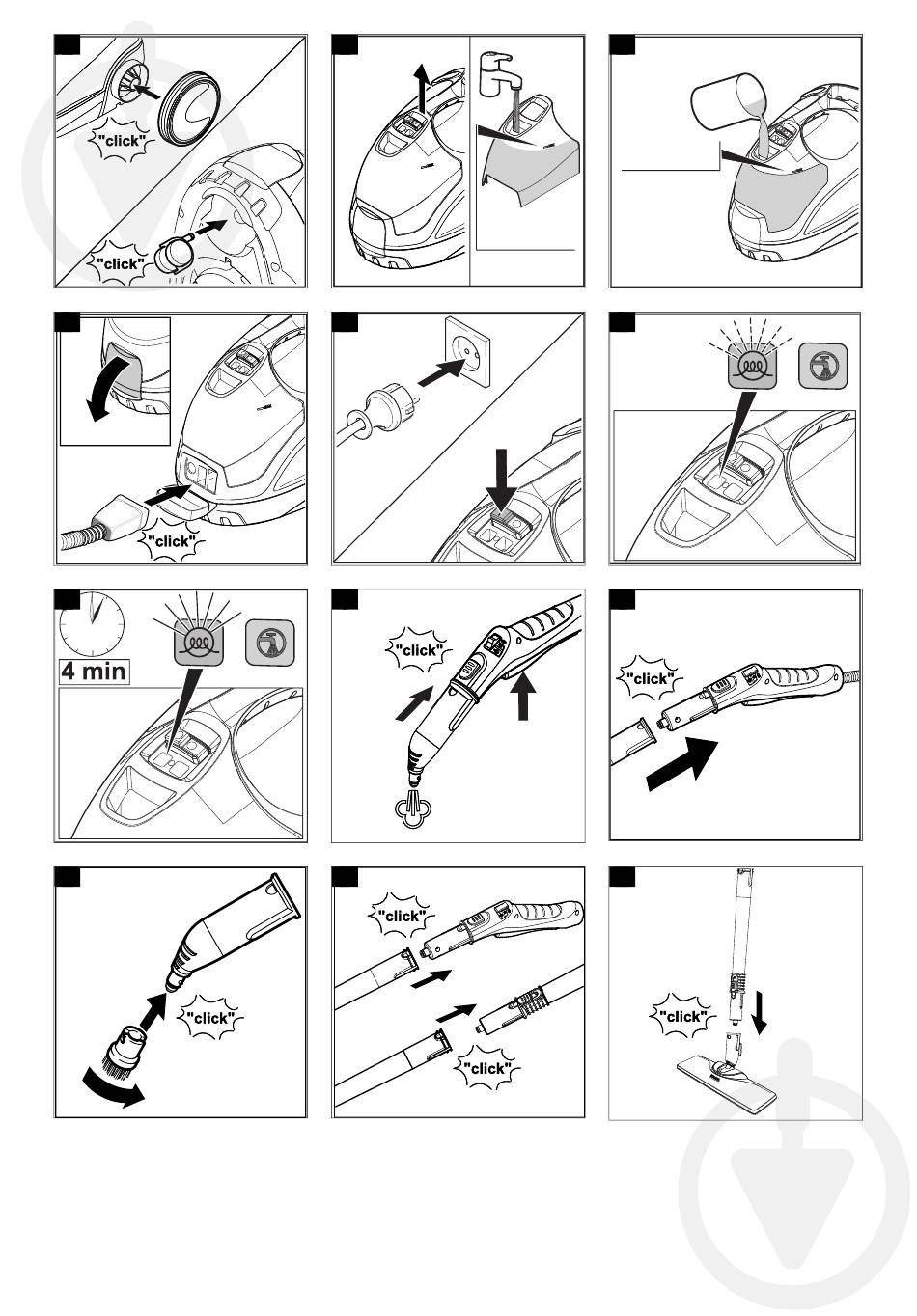 "click"

"click"

"click"

4 min

"click"

"click"

"click"

"click"

"click"

"click"