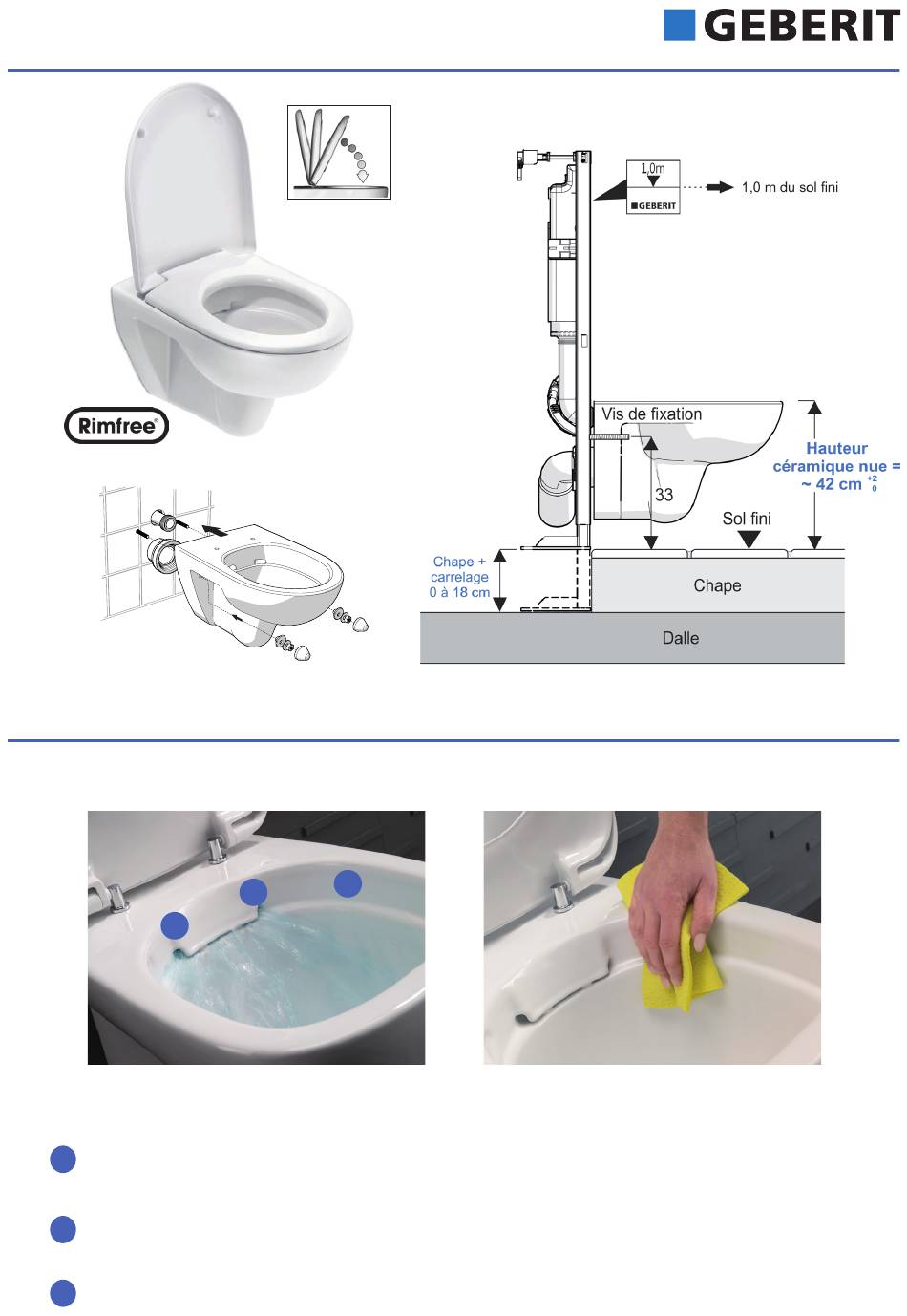 GEBERIT

Rimfree®

1,0m

GEBERIT

1,0 m du sol fini

Vis de fixation

33

Hauteur céramique nue = ~ 42 cm $^{+2}_{0}$

Sol fini

Chape + carrelage 0 à 18 cm

Chape

Dalle