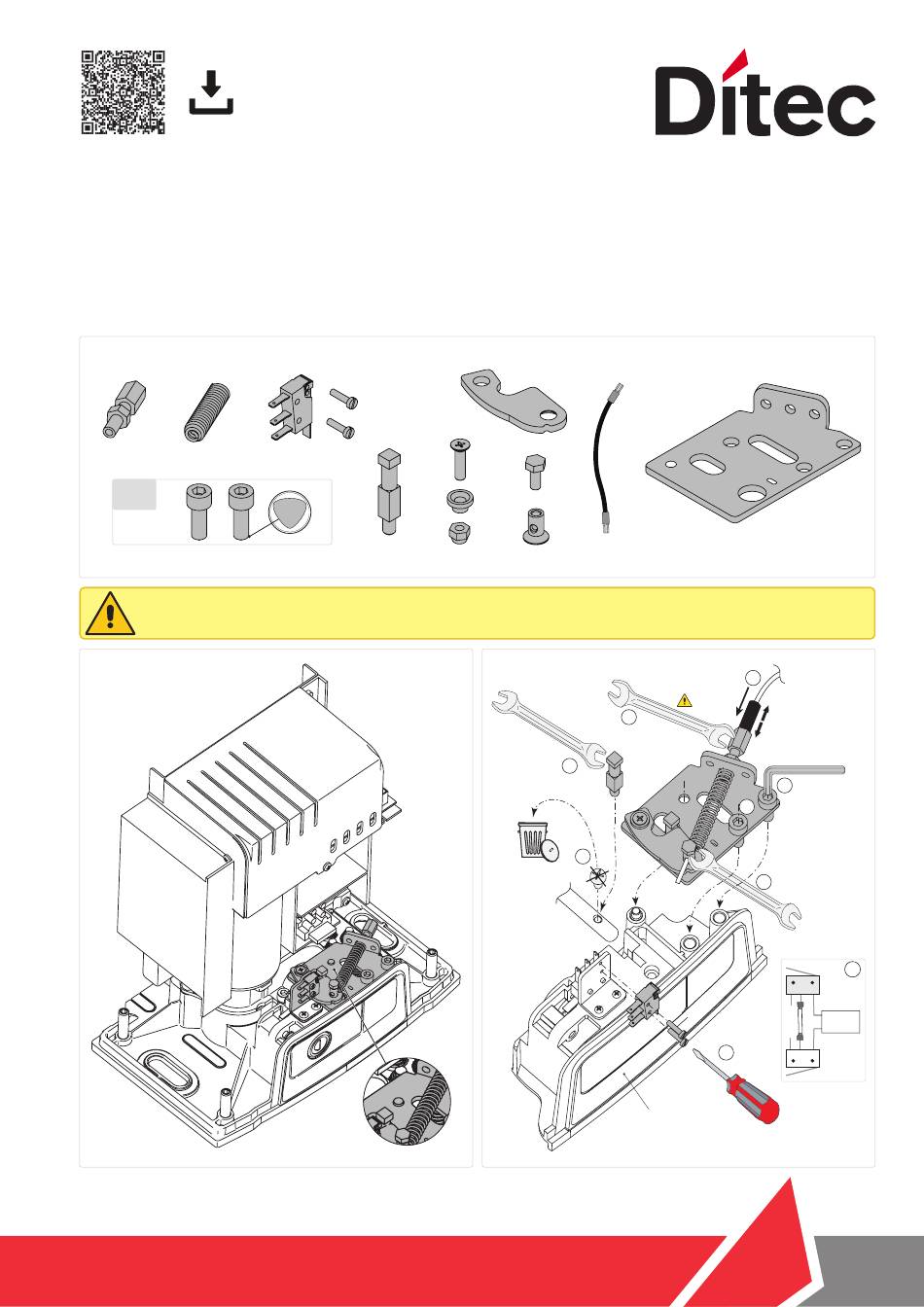 Ditec