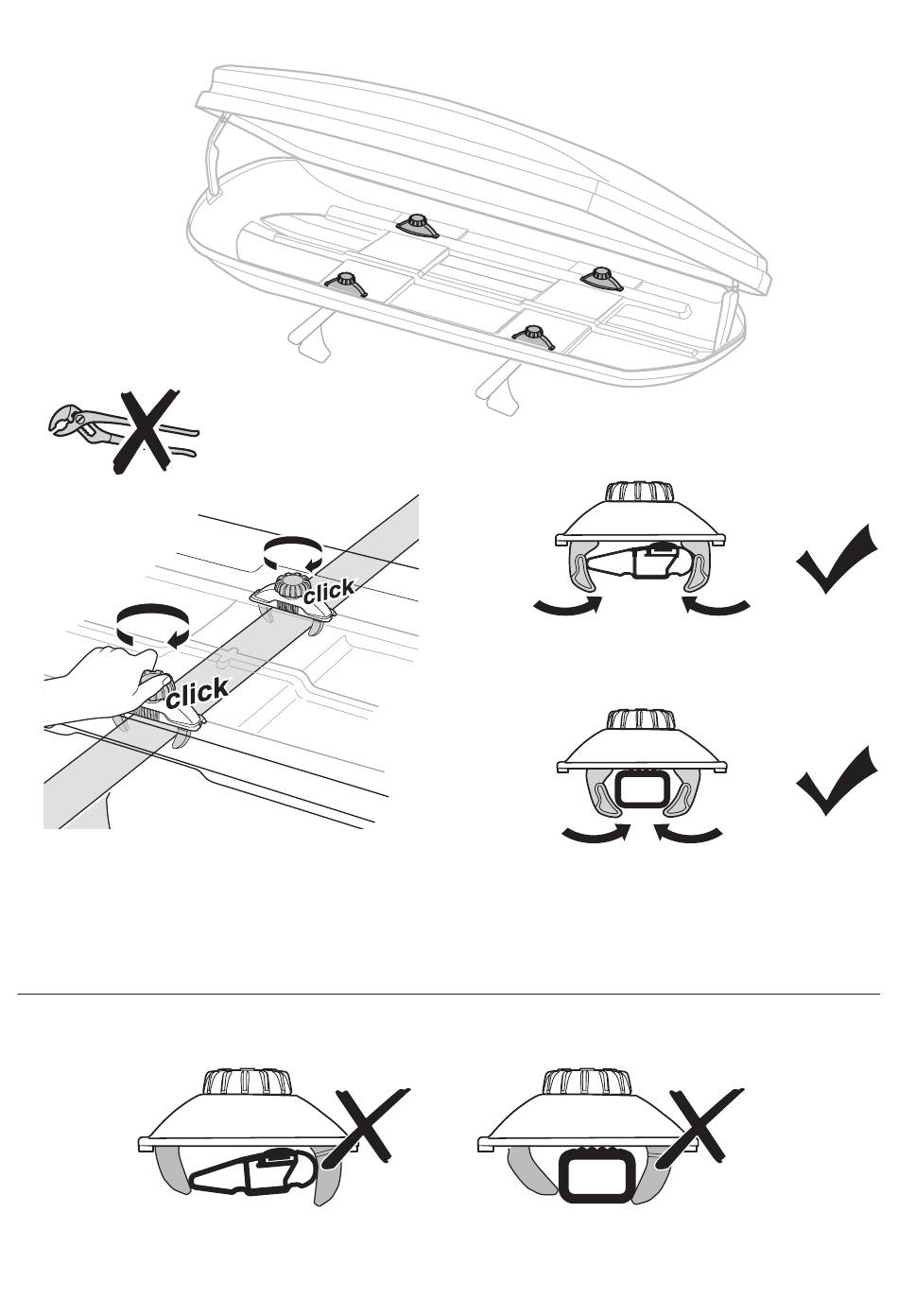 click

click