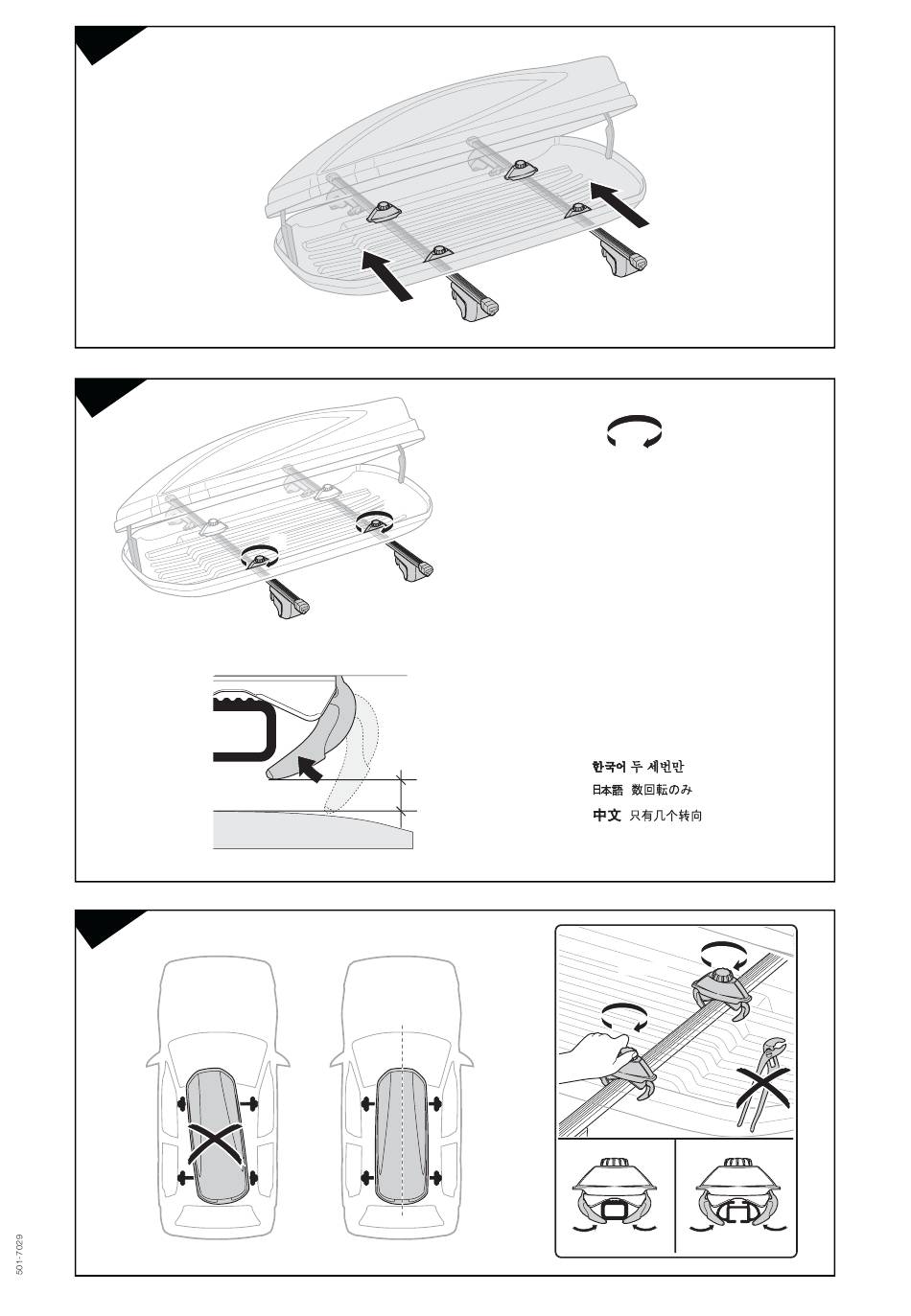 한국어 두 세번만
日本語 数回転のみ
中文 只有几个转向

501-7029