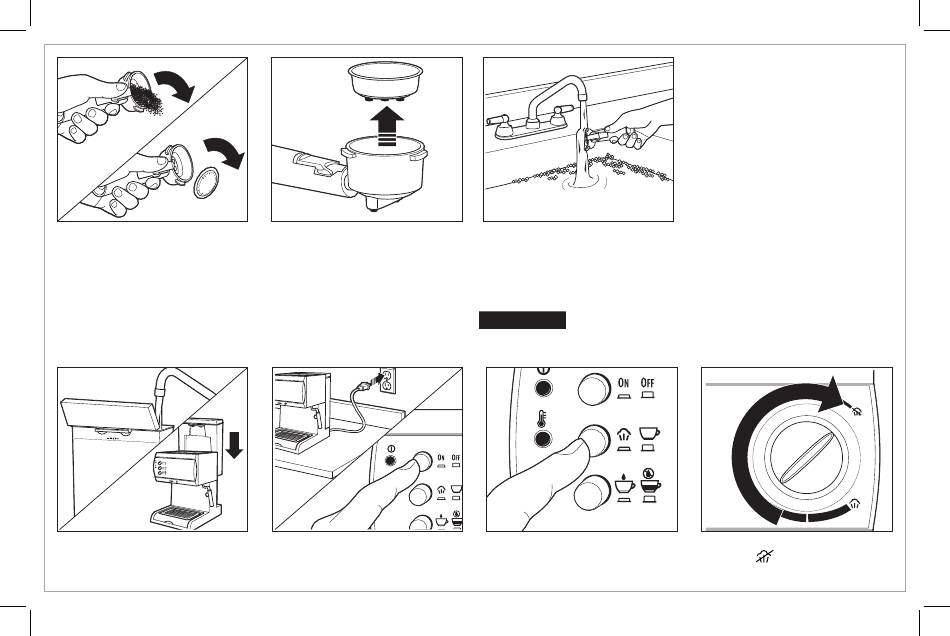 ON OFF

ON OFF