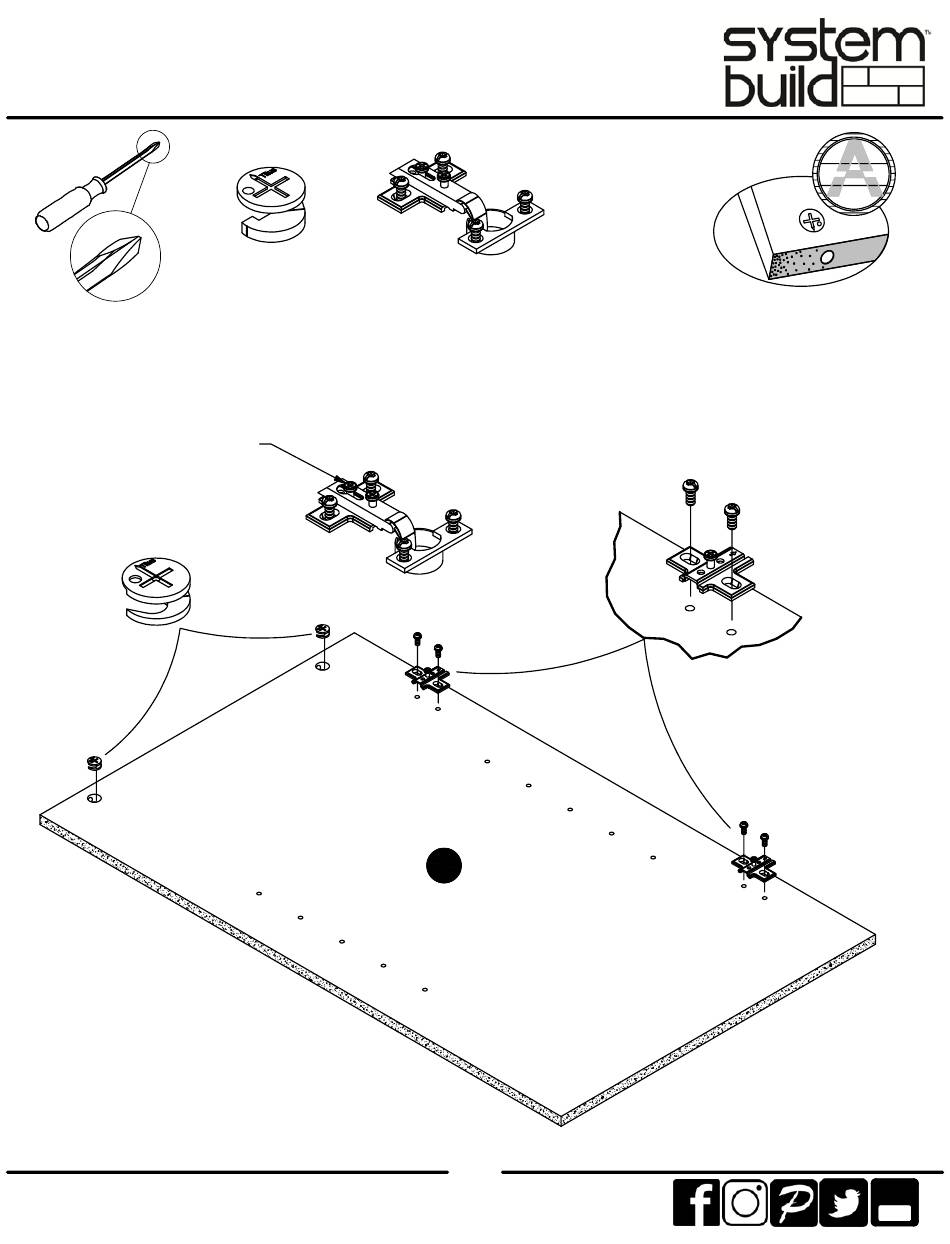 system build™

A