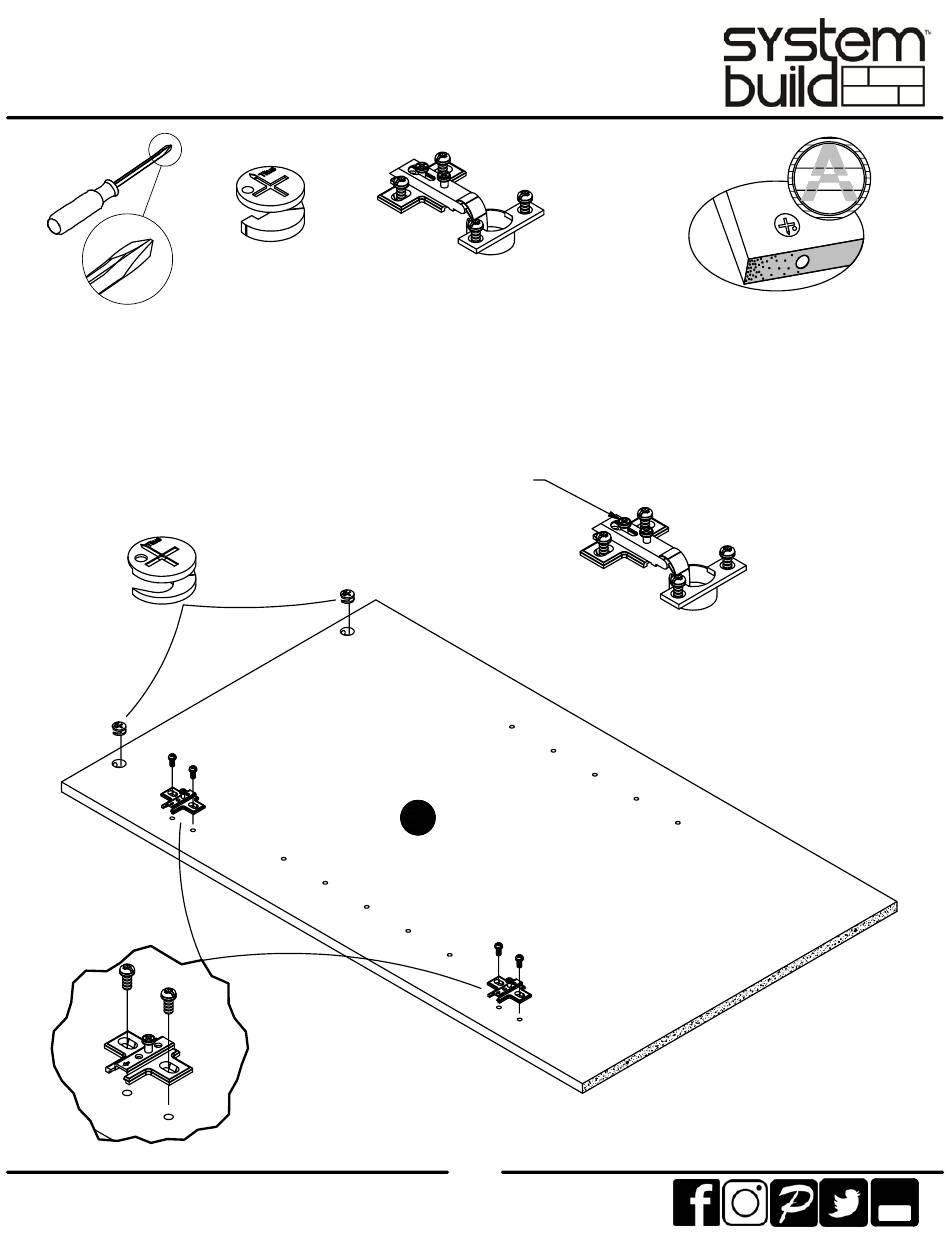 system build™

A