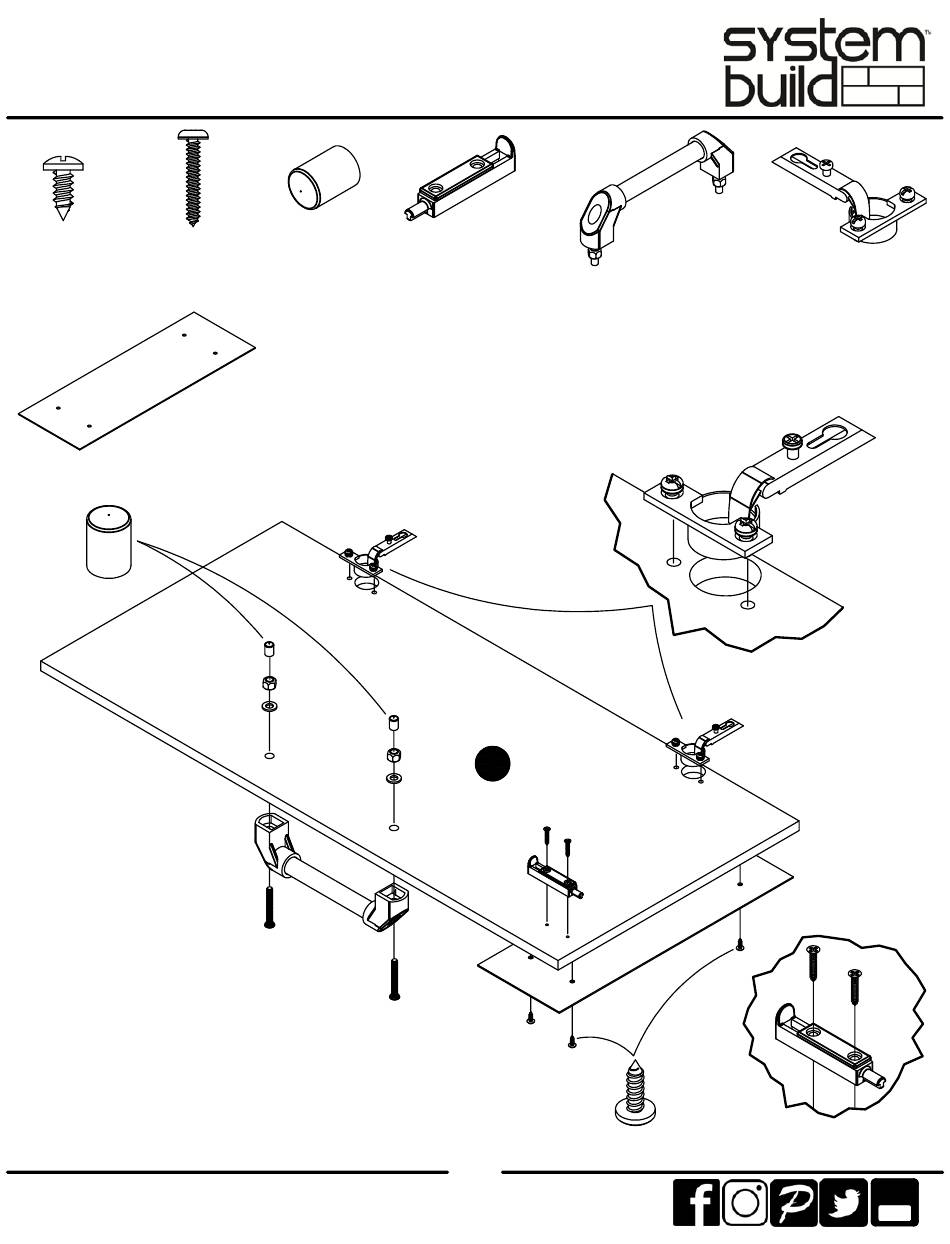 system build™