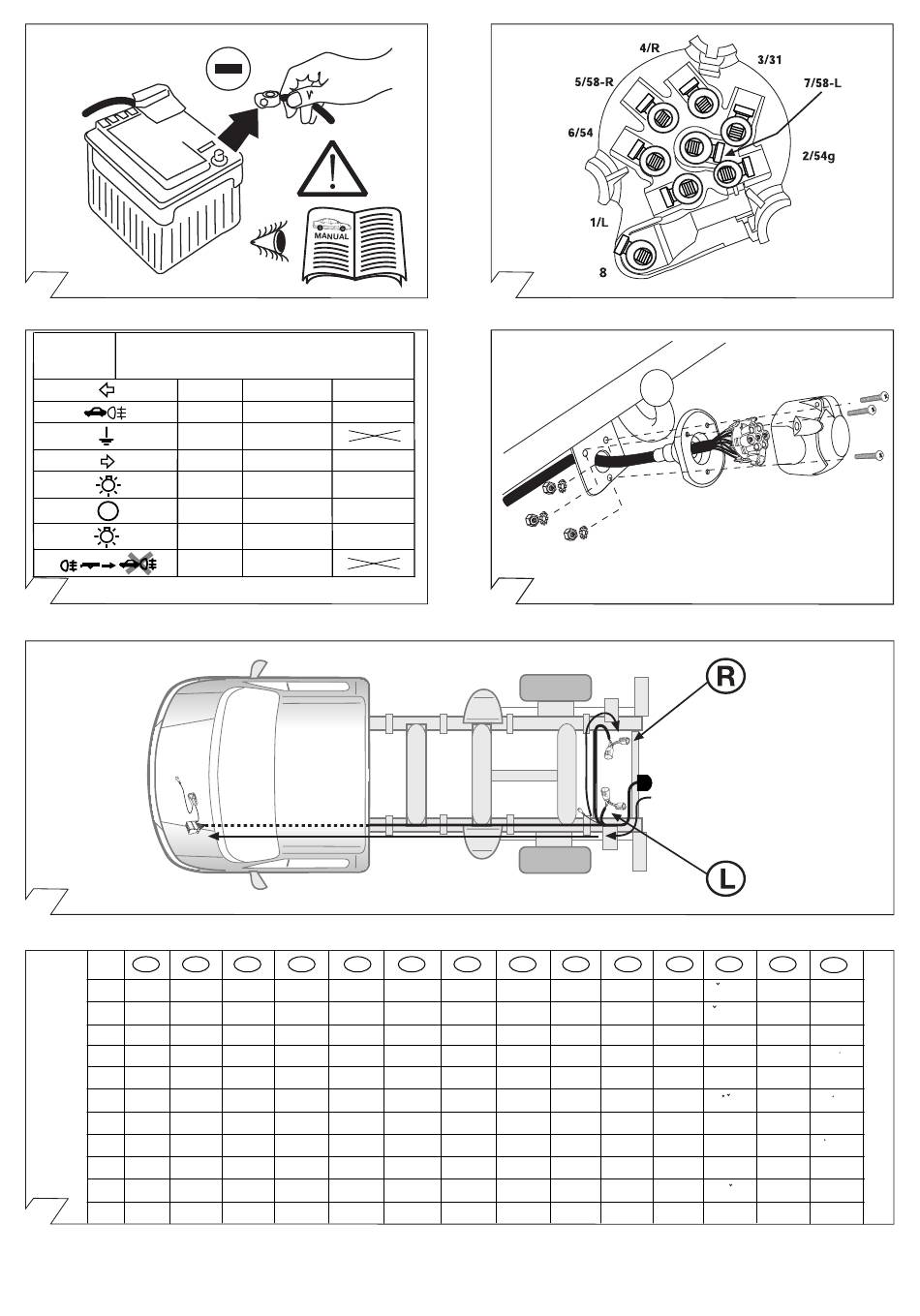 MANUAL

4/R
3/31
5/58-R
7/58-L
6/54
2/54g
1/L
8

R

L