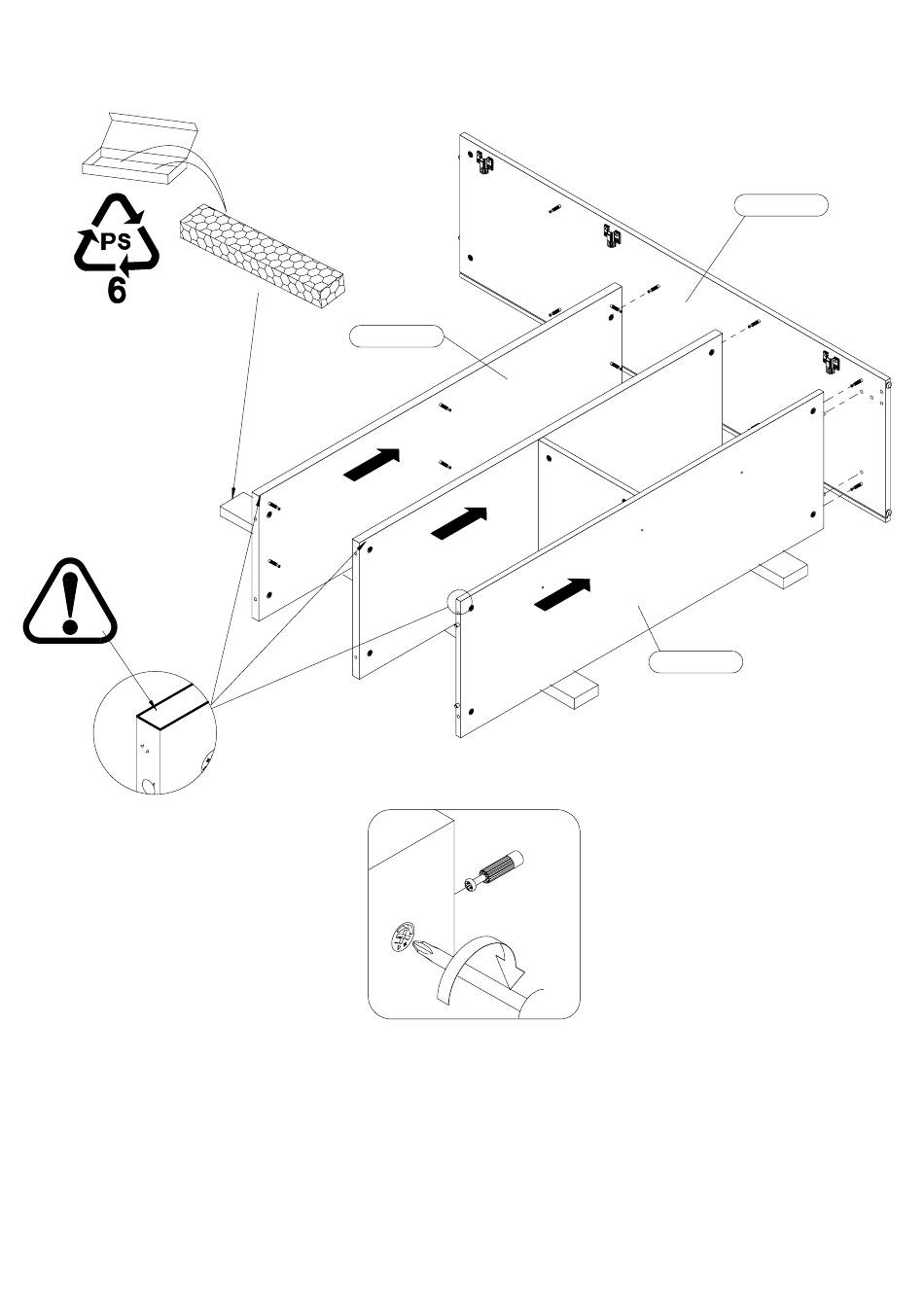 PS
6