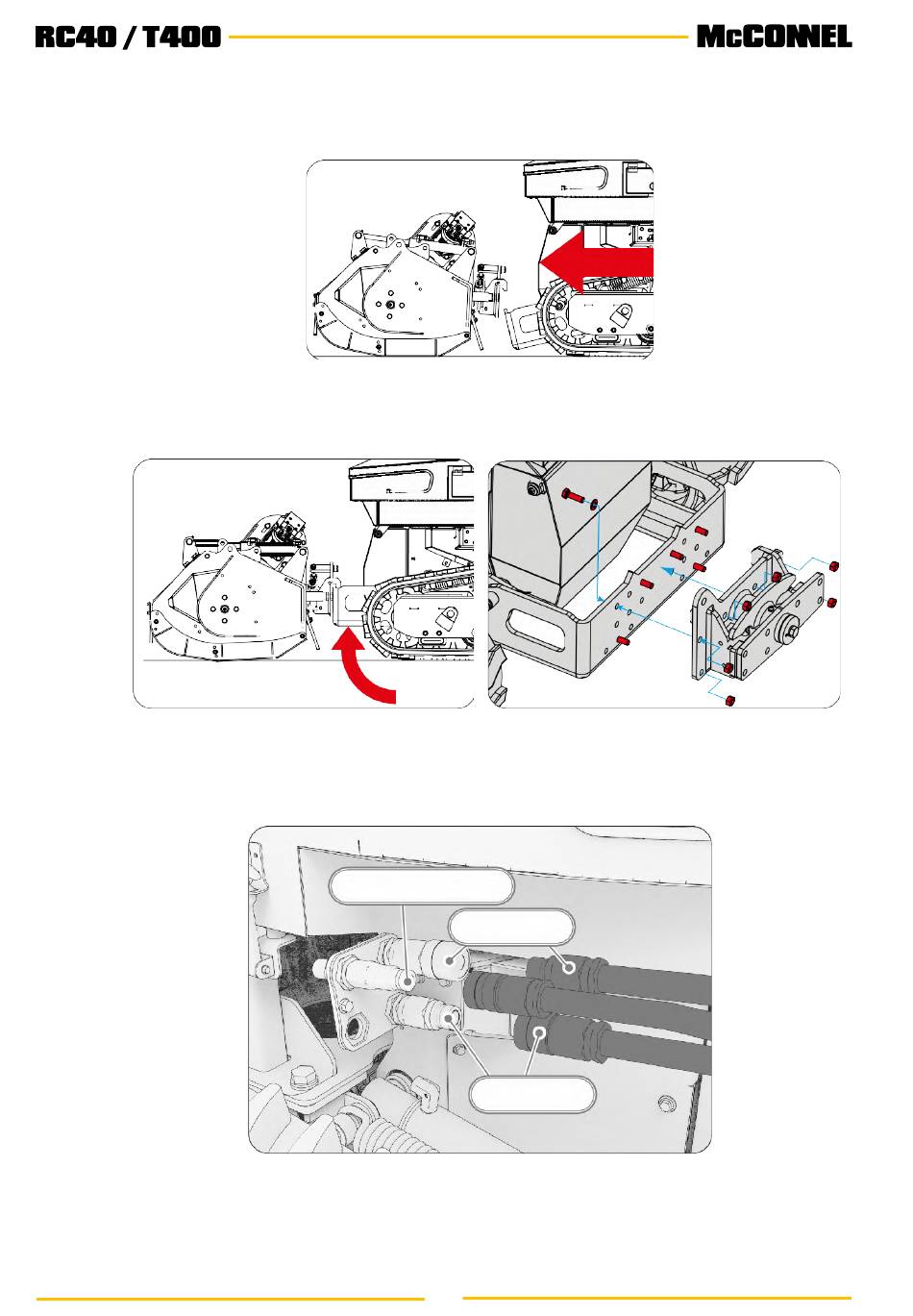 RC40 / T400

McCONNEL