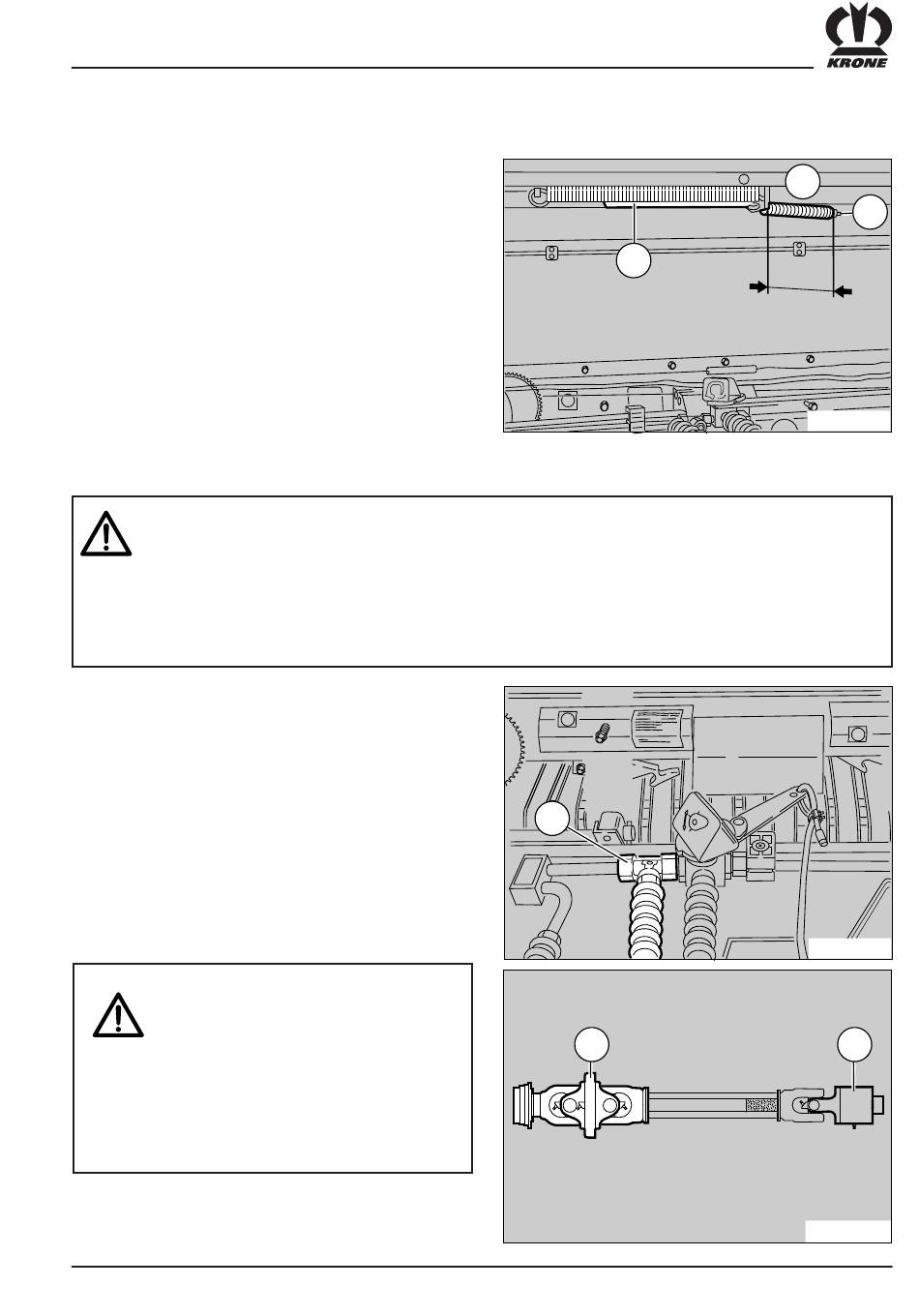 KRONE