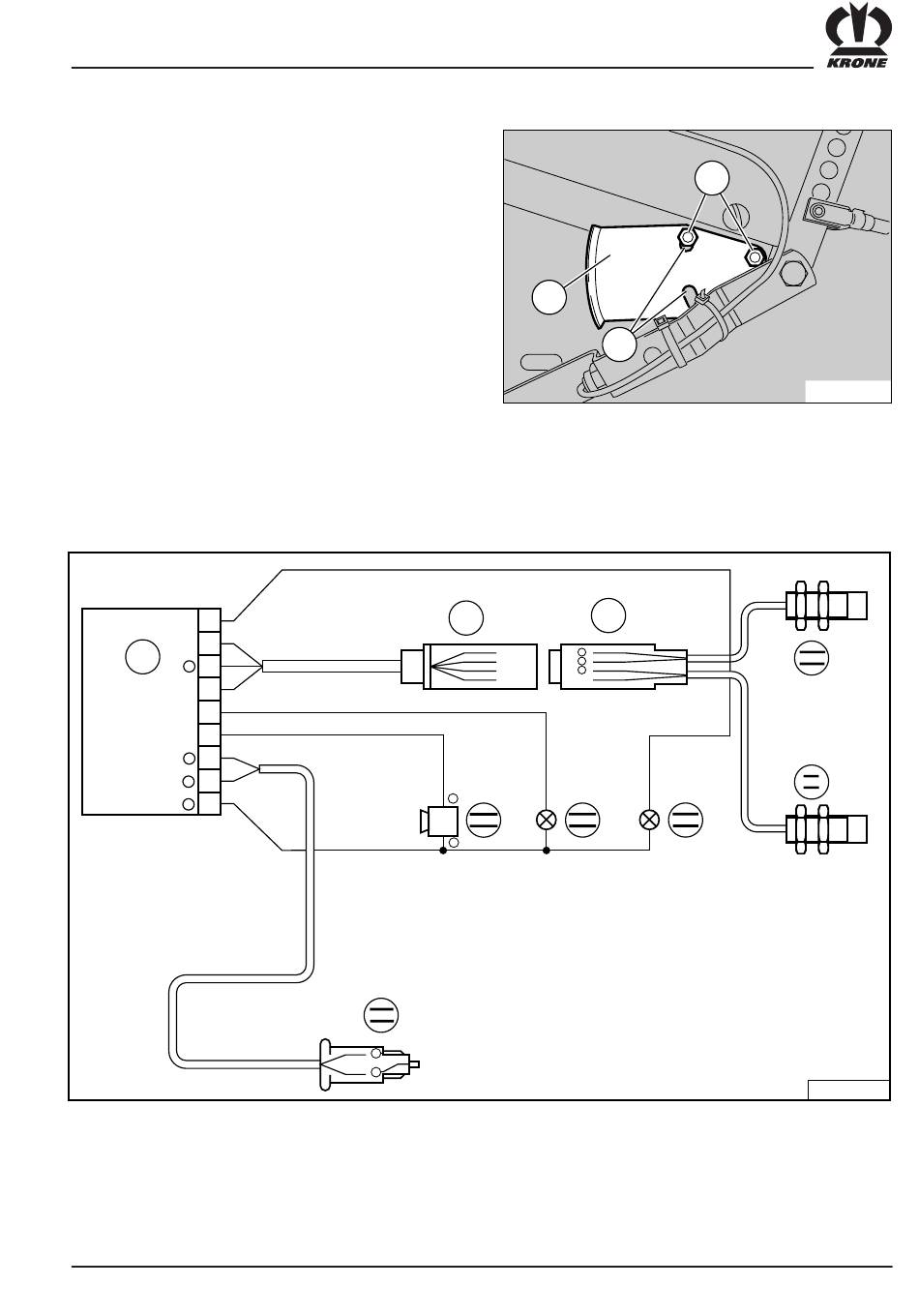 KRONE