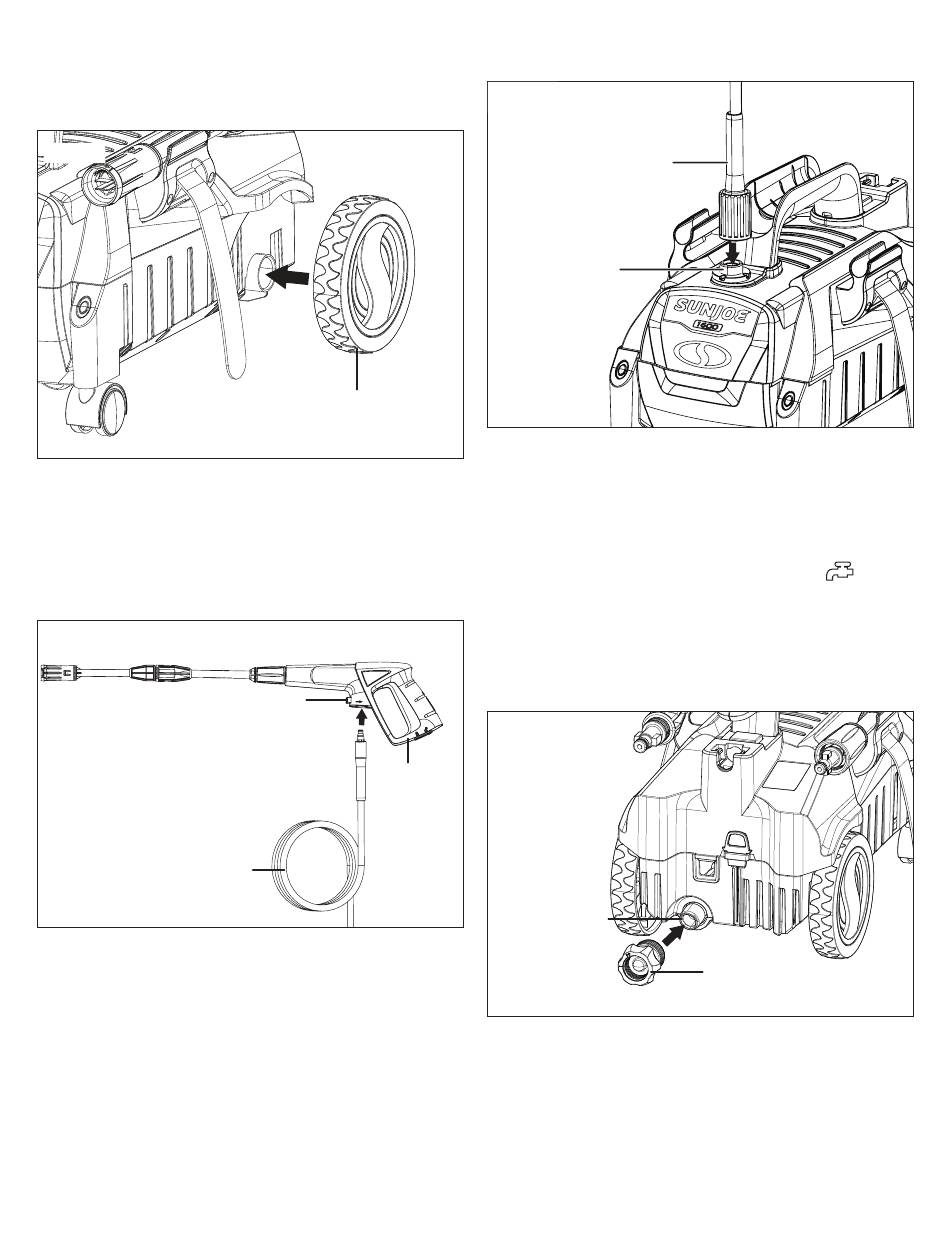 SUNJOE
1600