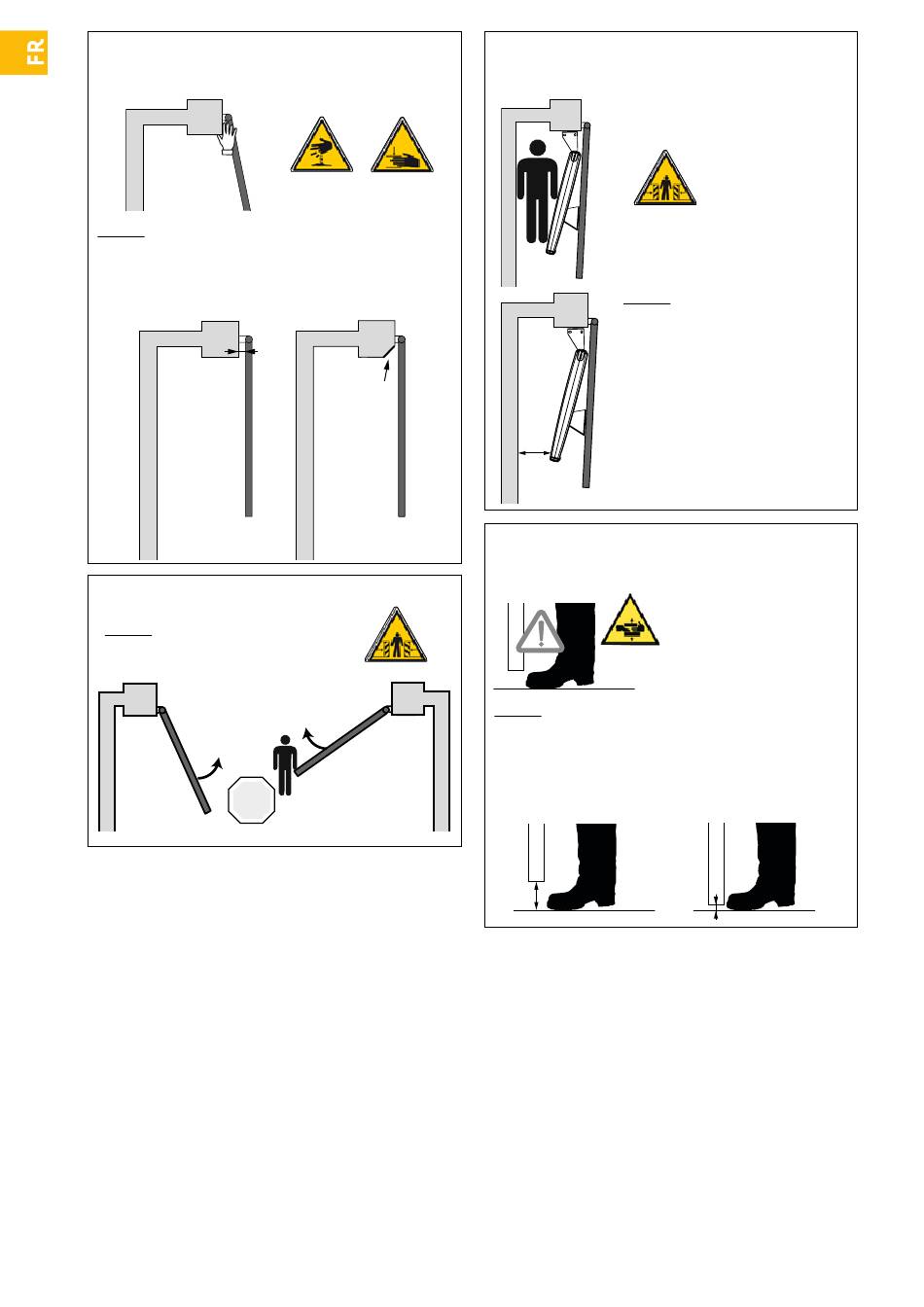 FR