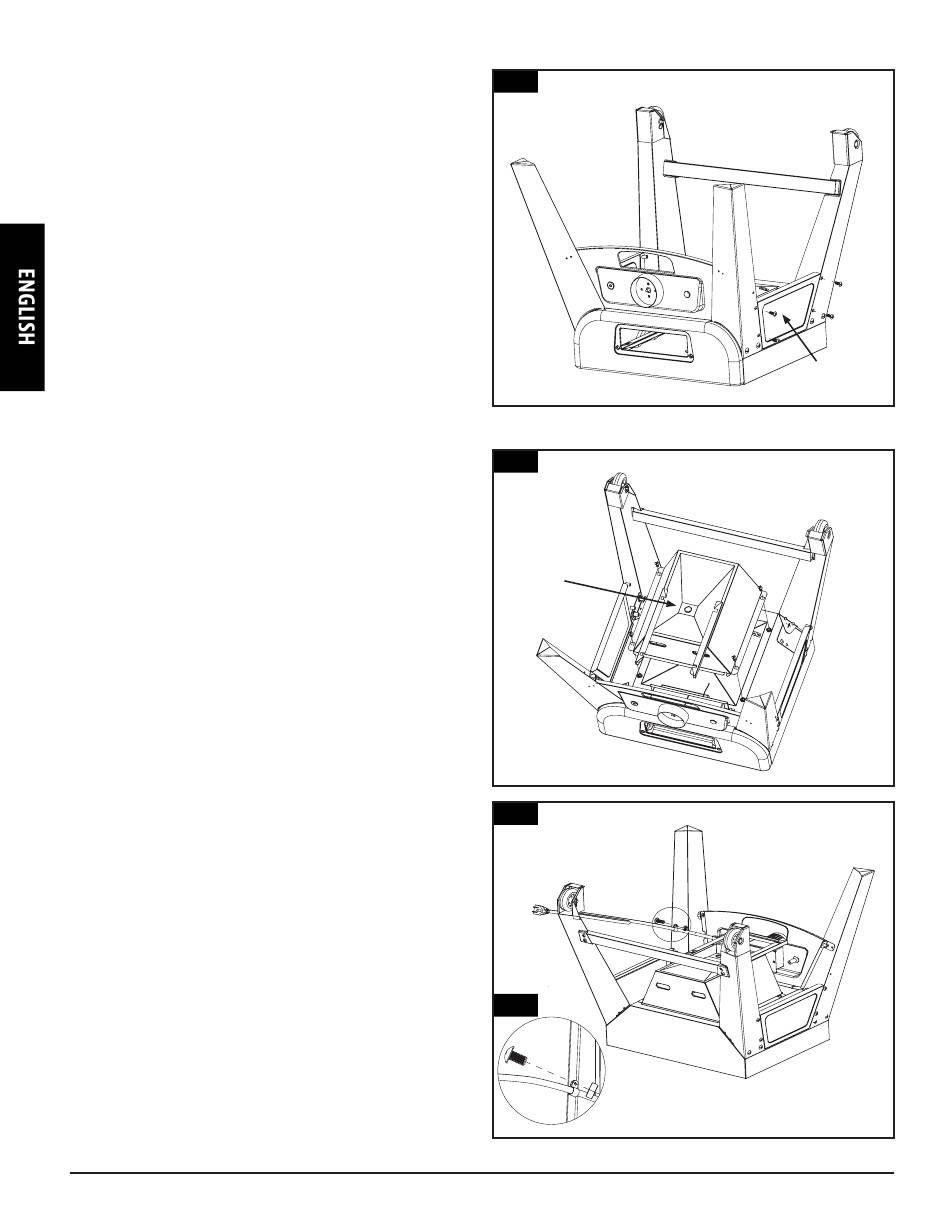 ENGLISH