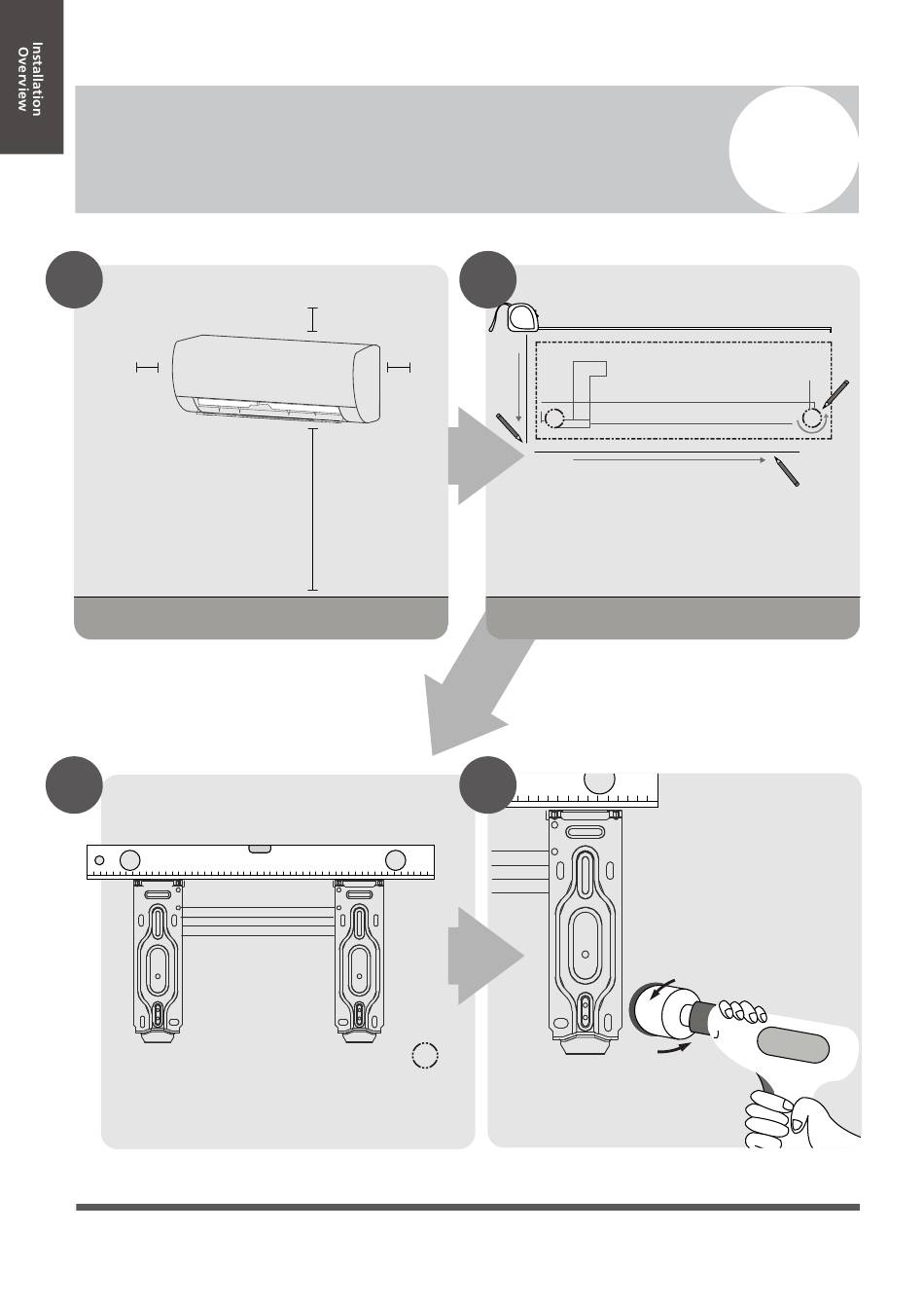 Installation Overview