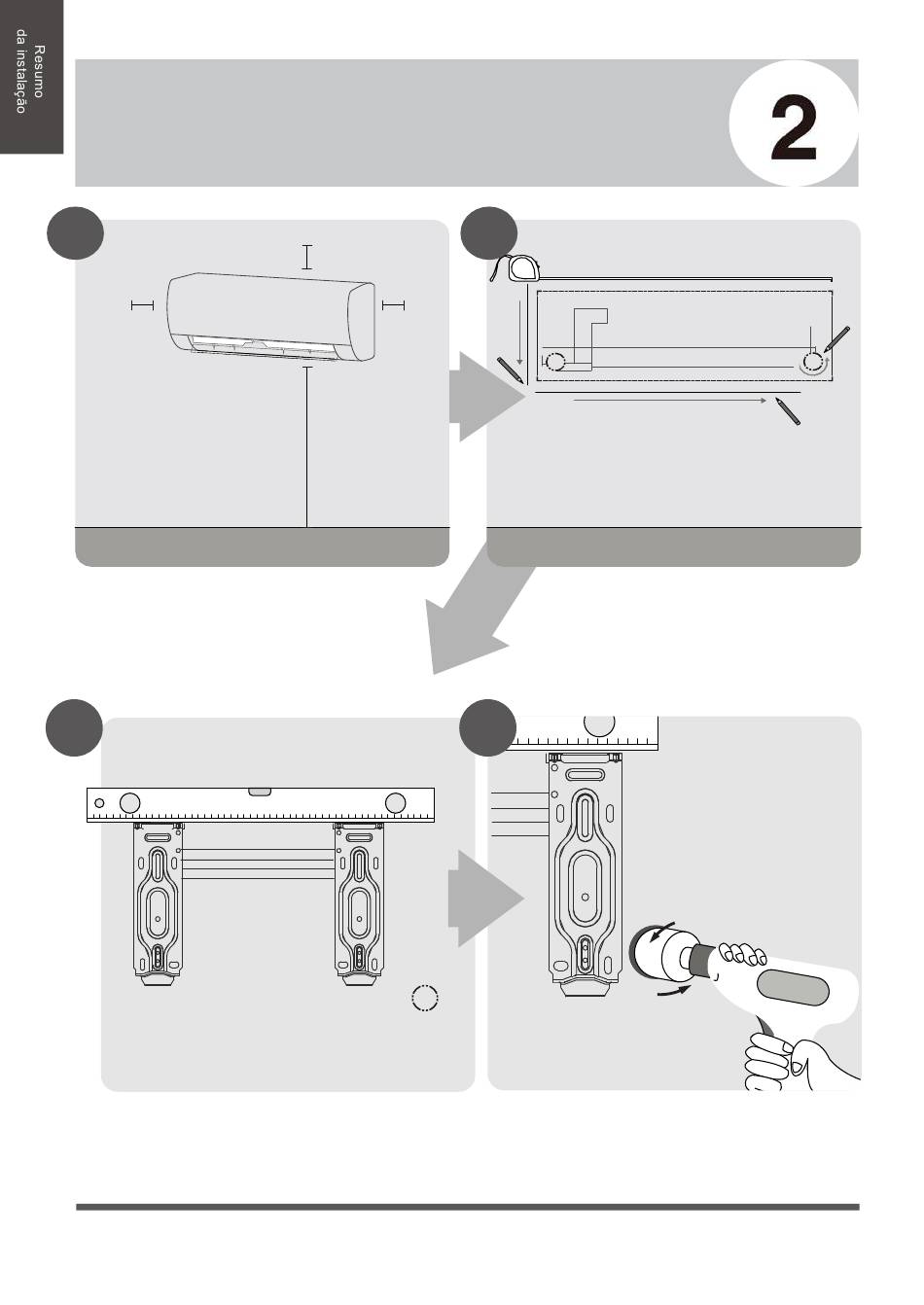 Resumo da instalação

2