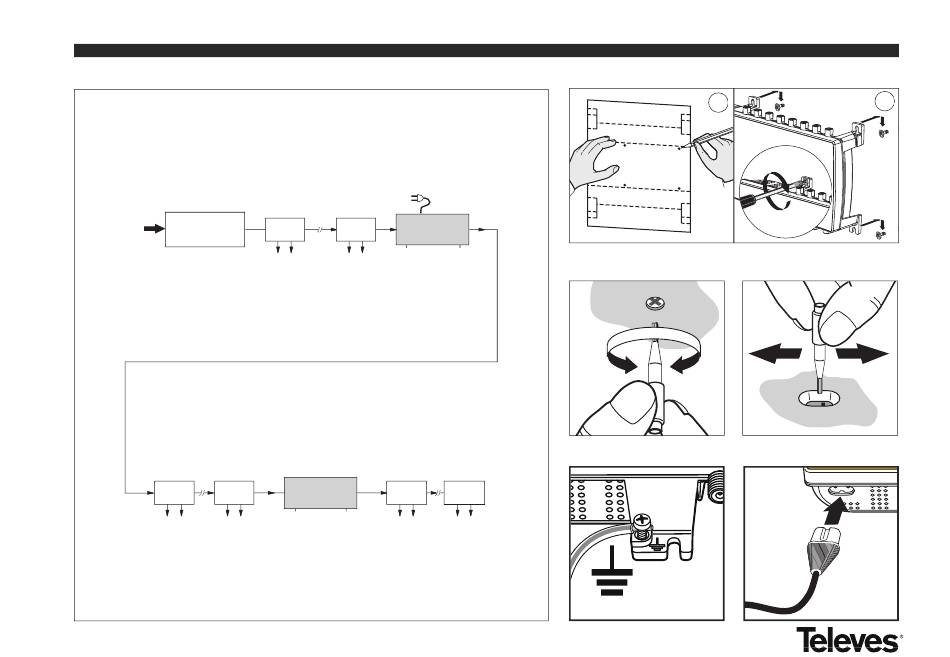 Televes