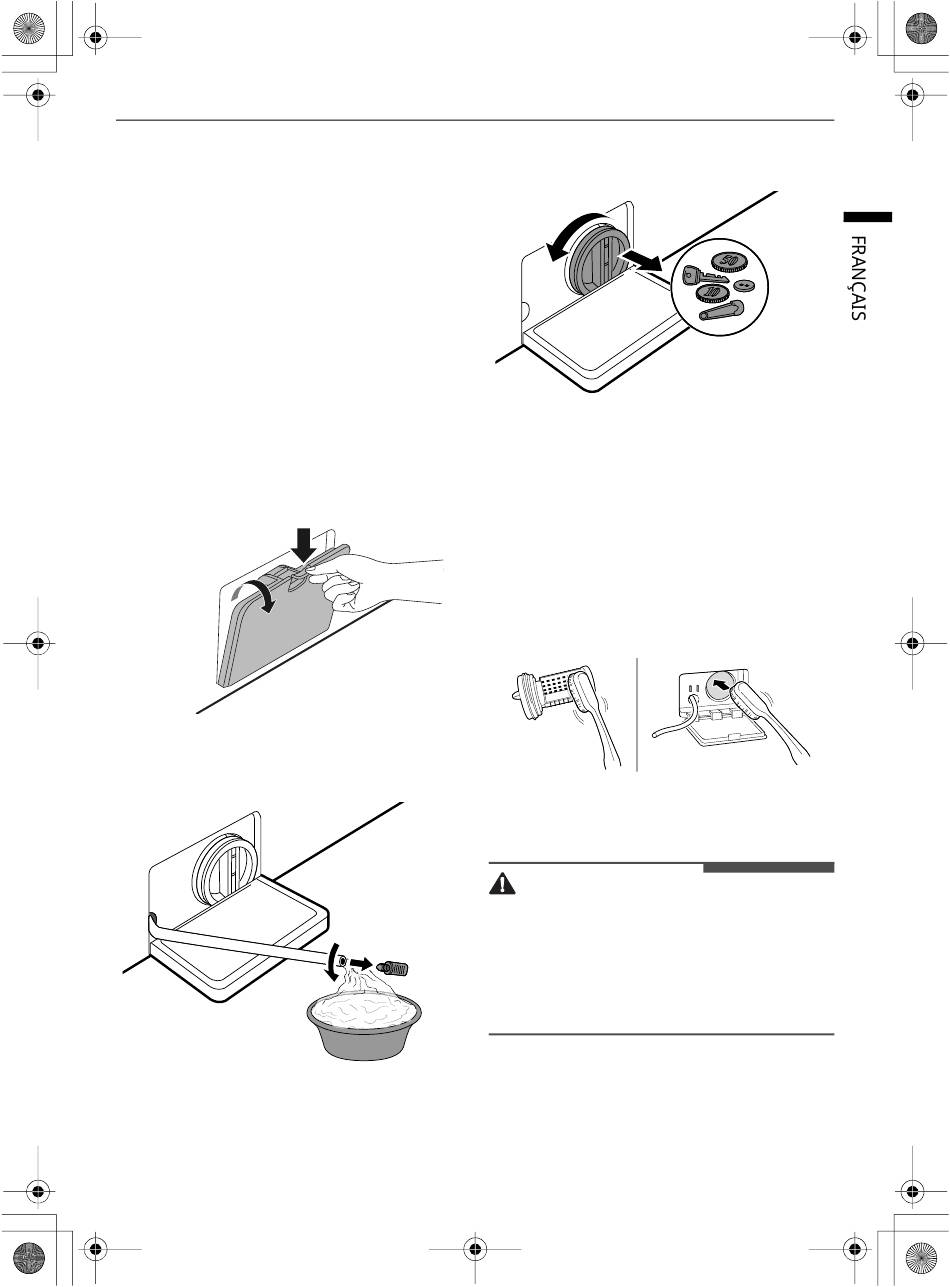 FRANÇAIS

50

10