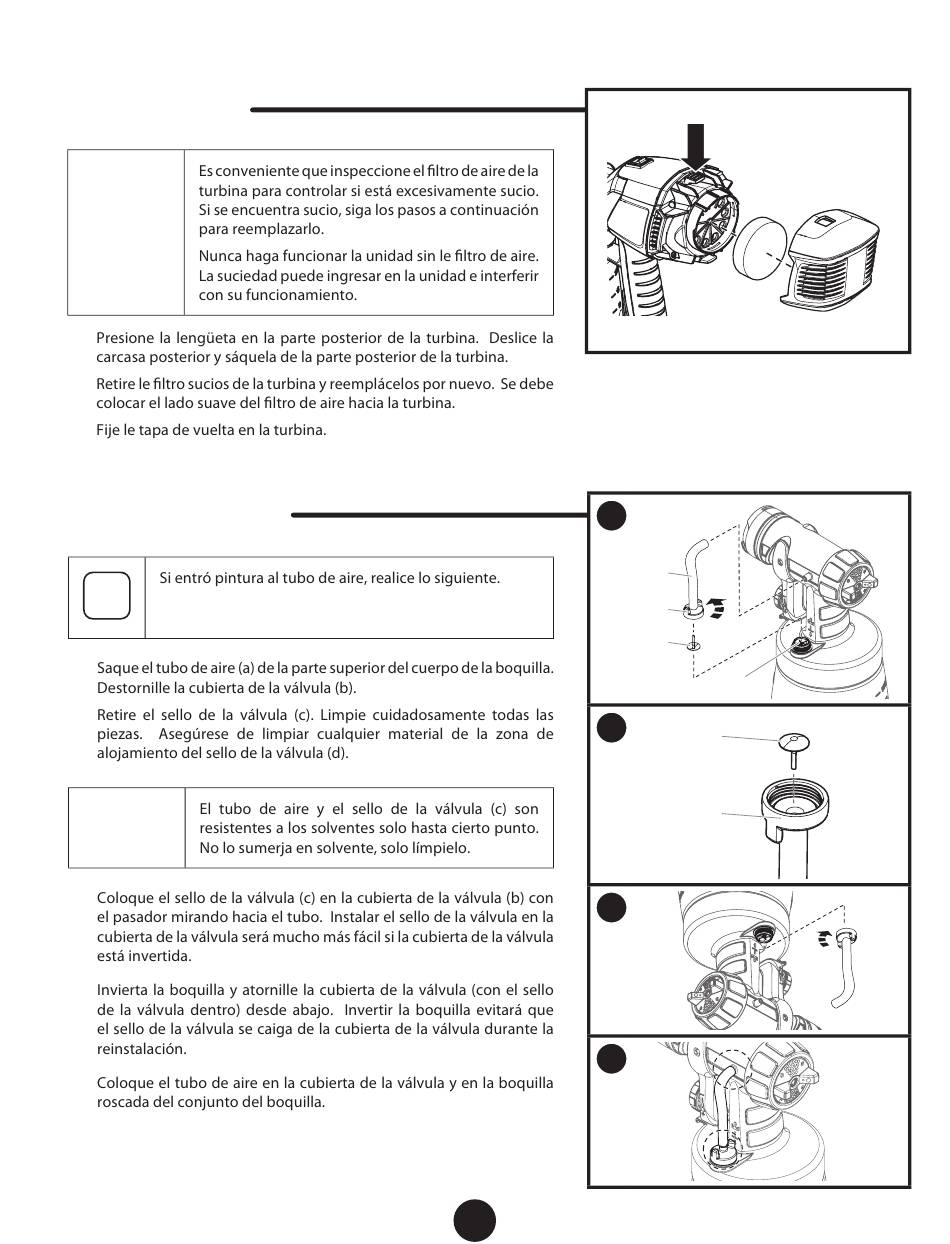 Es conveniente que inspeccione el filtro de aire de la turbina para controlar si está excesivamente sucio. Si se encuentra sucio, siga los pasos a continuación para reemplazarlo.

Nunca haga funcionar la unidad sin le filtro de aire. La suciedad puede ingresar en la unidad e interferir con su funcionamiento.

Presione la lengüeta en la parte posterior de la turbina. Deslice la carcasa posterior y sáquela de la parte posterior de la turbina.

Retire le filtro sucios de la turbina y reemplácelos por nuevo. Se debe colocar el lado suave del filtro de aire hacia la turbina.

Fije le tapa de vuelta en la turbina.

Si entró pintura al tubo de aire, realice lo siguiente.

Saque el tubo de aire (a) de la parte superior del cuerpo de la boquilla. Destornille la cubierta de la válvula (b).

Retire el sello de la válvula (c). Limpie cuidadosamente todas las piezas. Asegúrese de limpiar cualquier material de la zona de alojamiento del sello de la válvula (d).

El tubo de aire y el sello de la válvula (c) son resistentes a los solventes solo hasta cierto punto. No lo sumerja en solvente, solo límpielo.

Coloque el sello de la válvula (c) en la cubierta de la válvula (b) con el pasador mirando hacia el tubo. Instalar el sello de la válvula en la cubierta de la válvula será mucho más fácil si la cubierta de la válvula está invertida.

Invierta la boquilla y atornille la cubierta de la válvula (con el sello de la válvula dentro) desde abajo. Invertir la boquilla evitará que el sello de la válvula se caiga de la cubierta de la válvula durante la reinstalación.

Coloque el tubo de aire en la cubierta de la válvula y en la boquilla roscada del conjunto del boquilla.