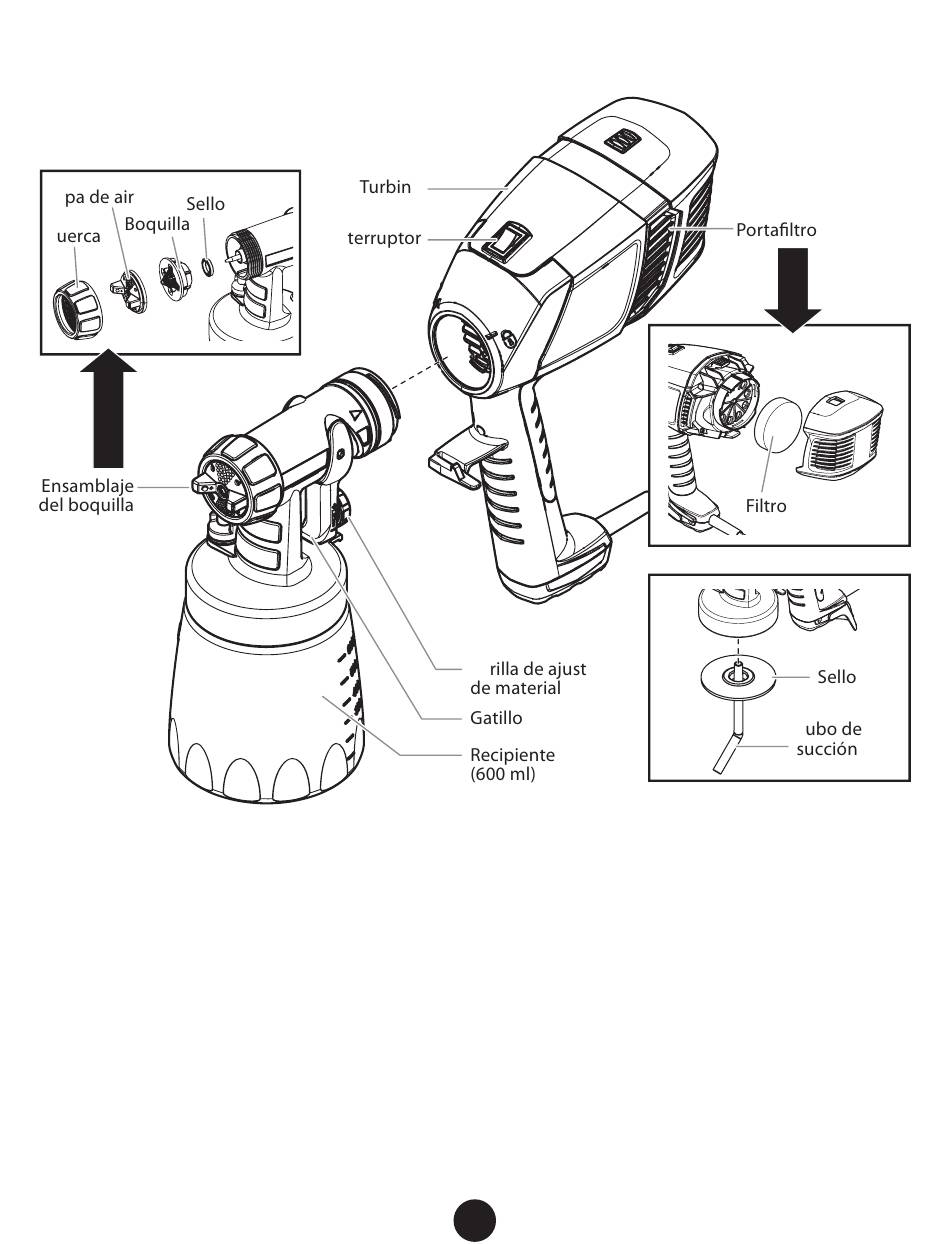 pa de air
Sello
Boquilla
uerca

Turbin

terruptor

Portafiltro

Filtro

Ensamblaje del boquilla

rilla de ajust de material

Gatillo

Recipiente (600 ml)

Sello

ubo de succión