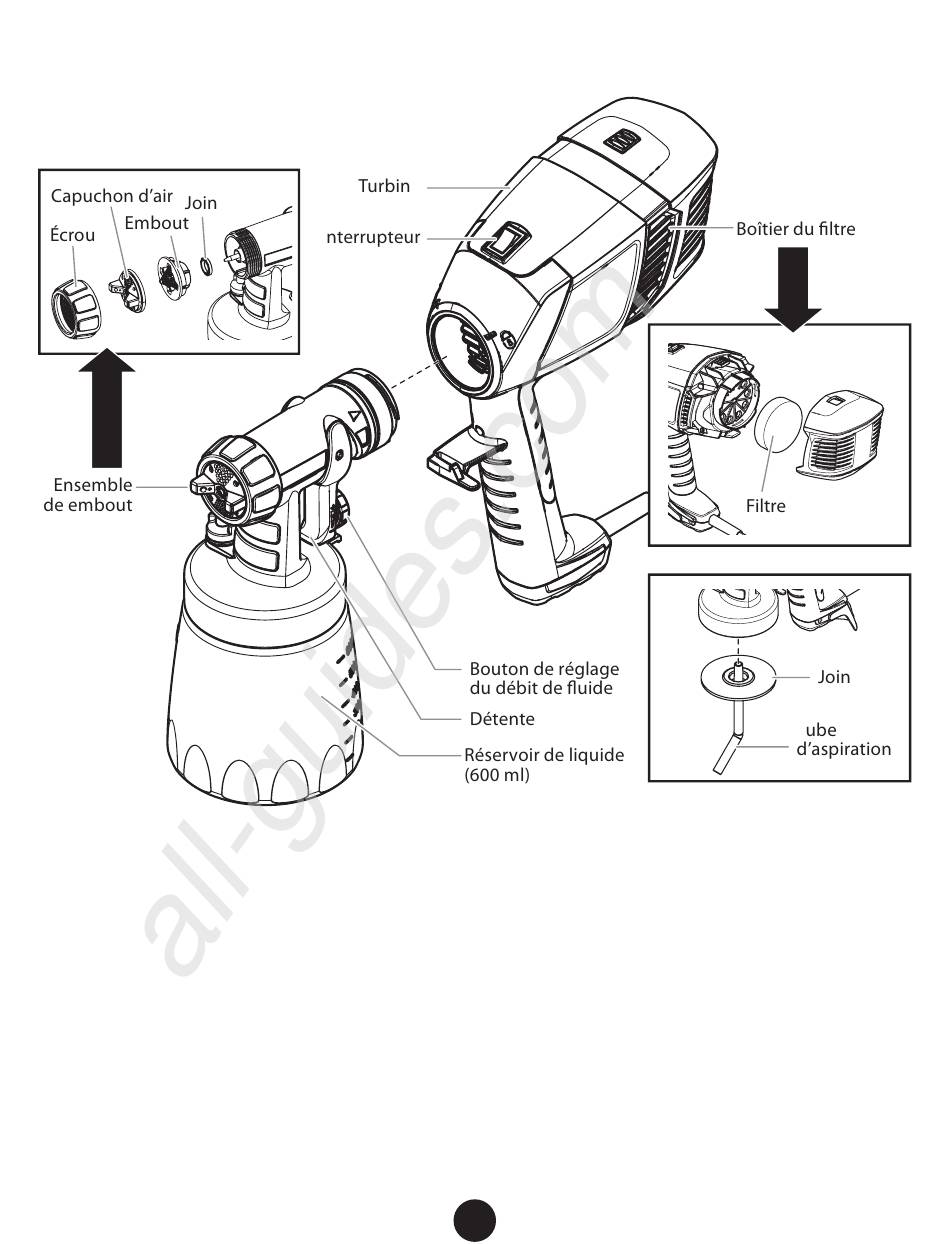 Capuchon d'air
Join
Embout
Écrou

Turbin
nterrupteur
Boîtier du filtre

Ensemble de embout

Filtre

Bouton de réglage du débit de fluide
Détente
Réservoir de liquide (600 ml)

Join
ube d'aspiration

all-guides.com