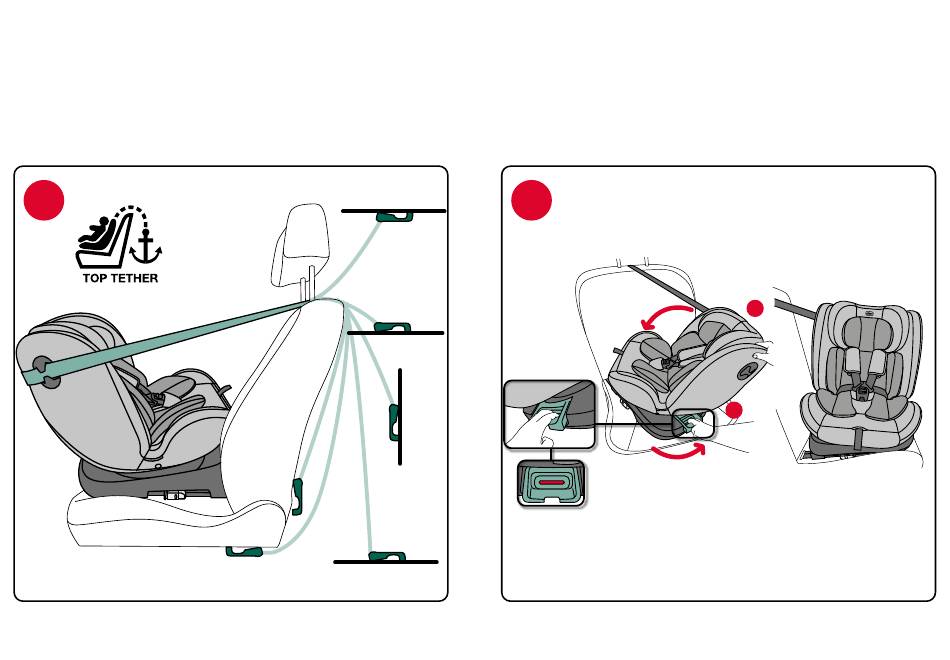 TOP TETHER