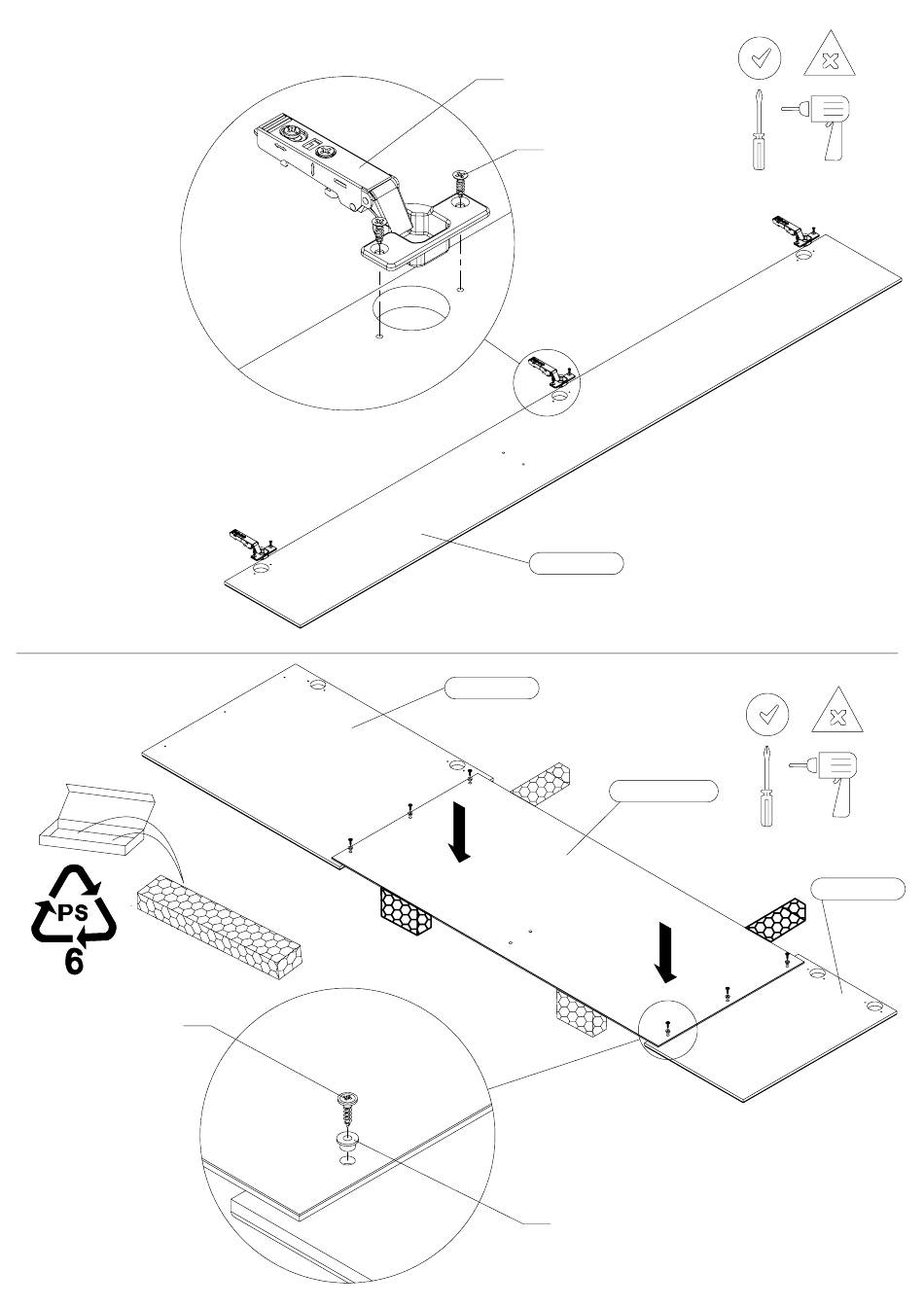 PS
6