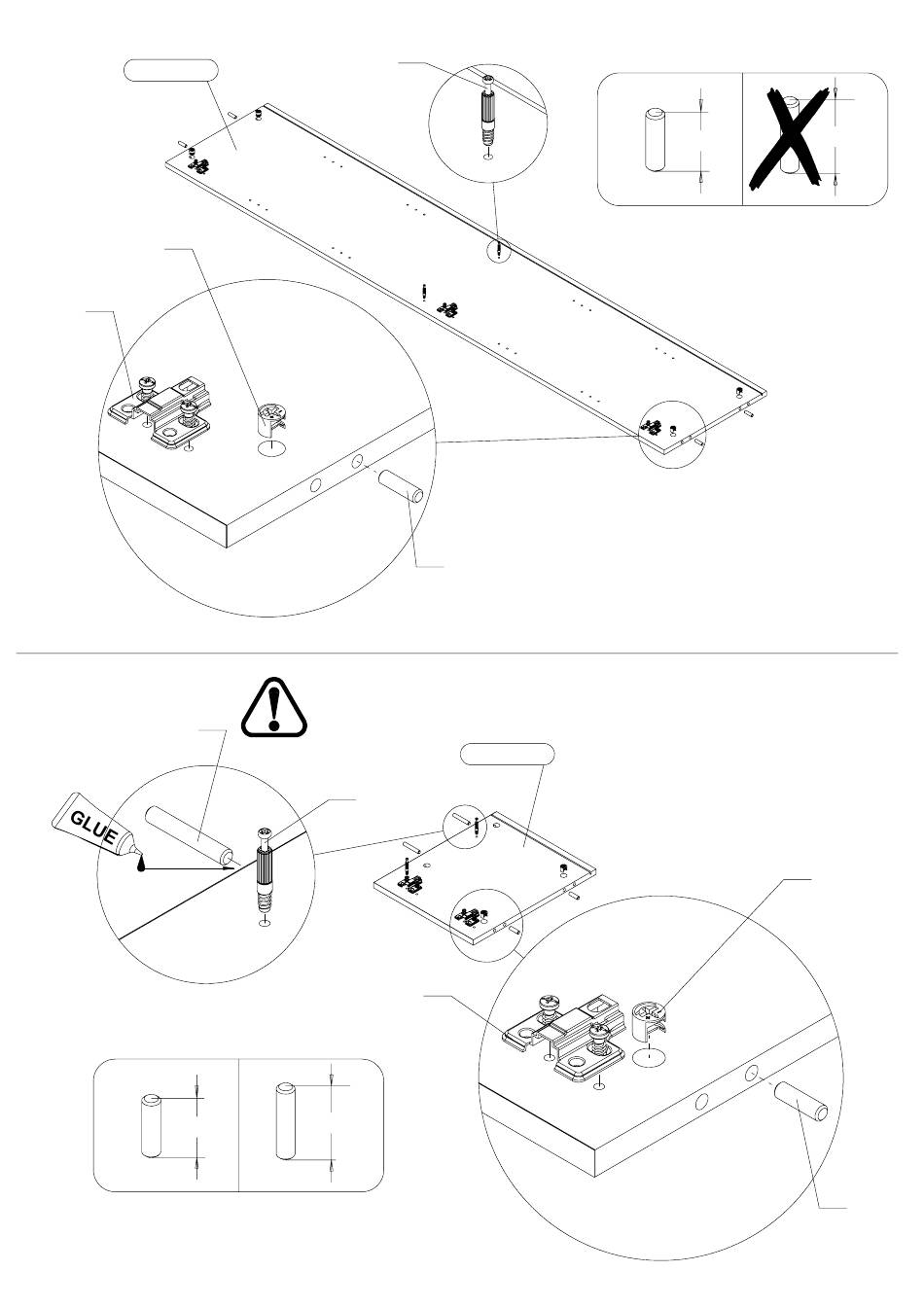 GLUE