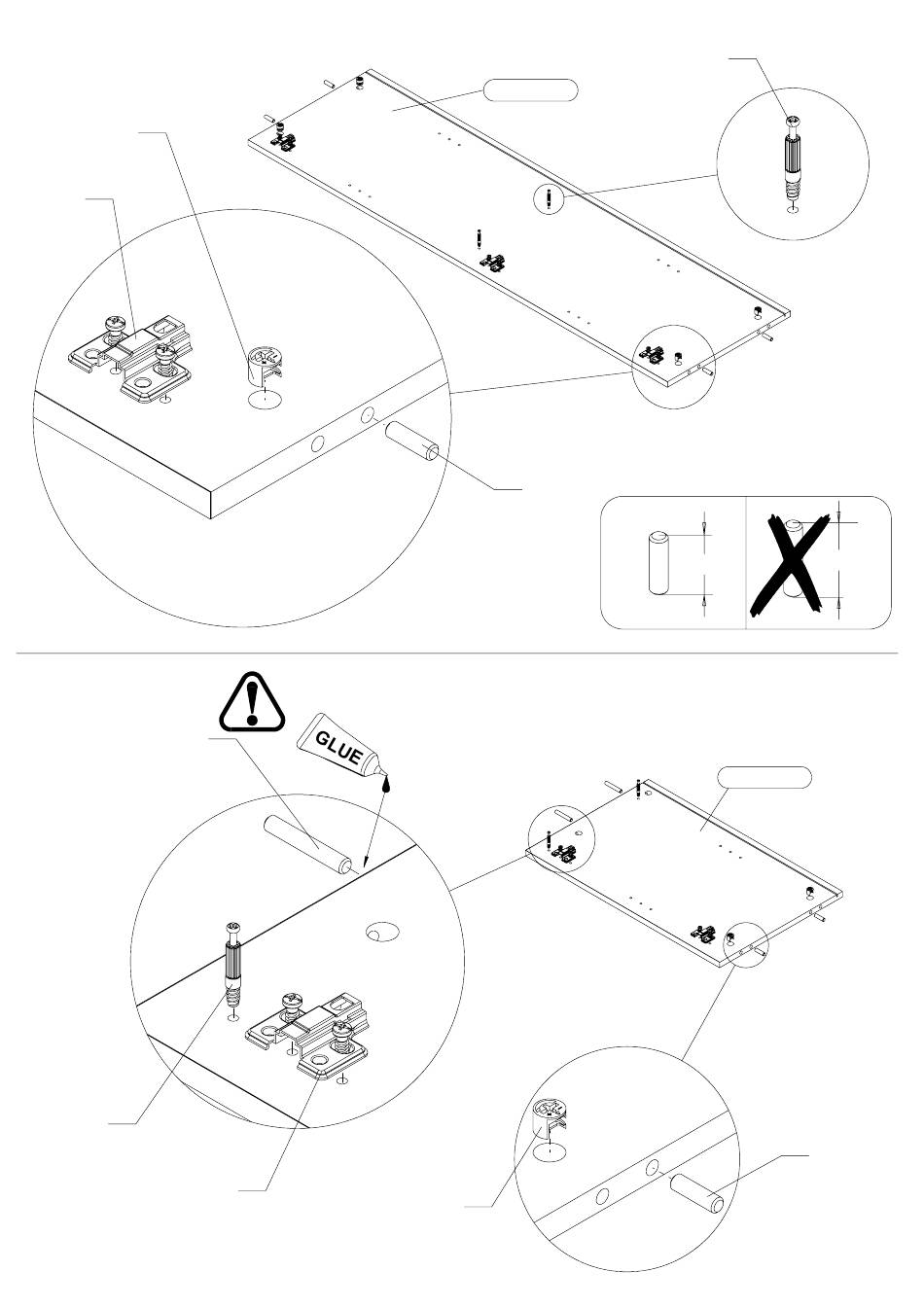 GLUE