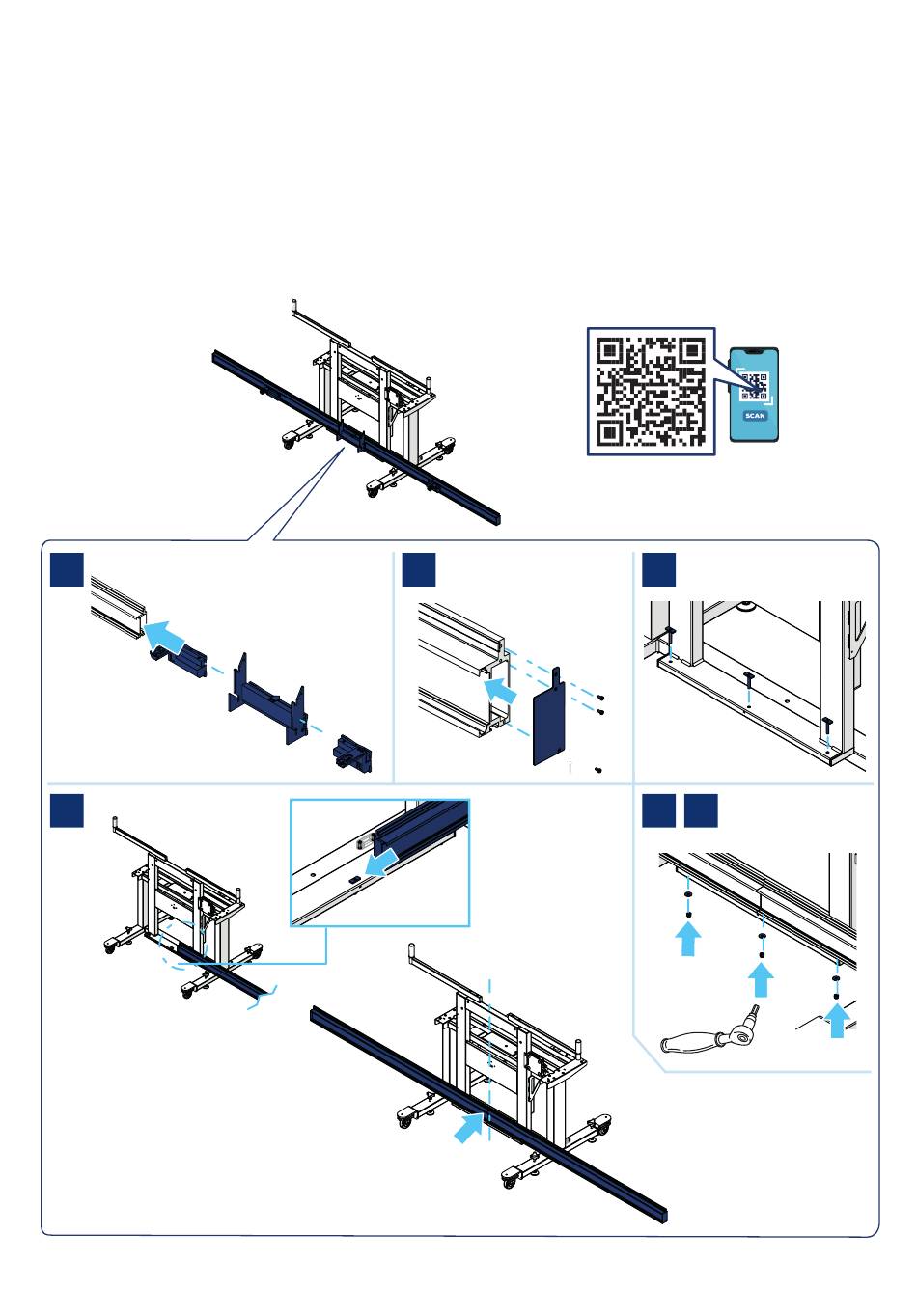 SCAN