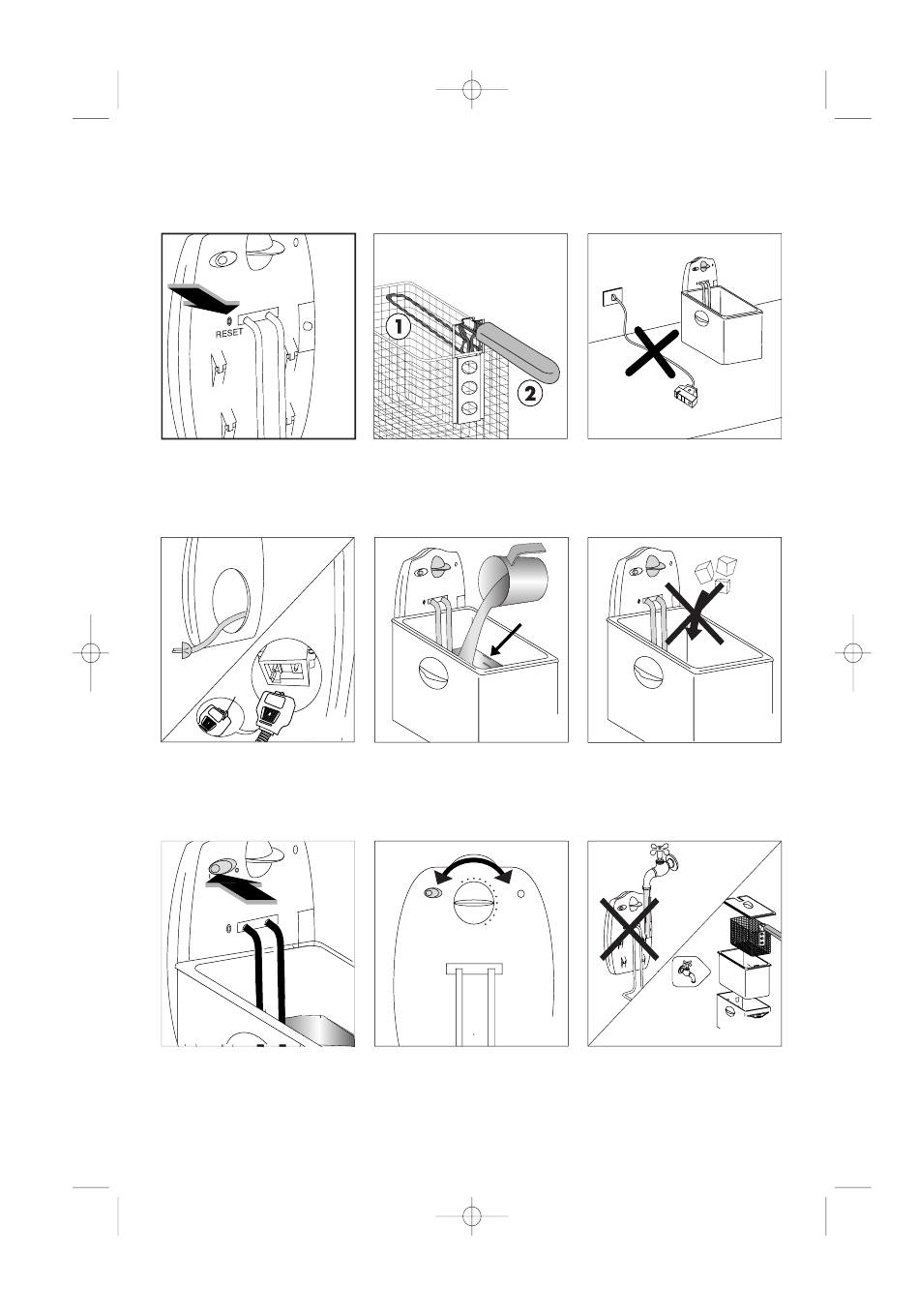 RESET

1

2