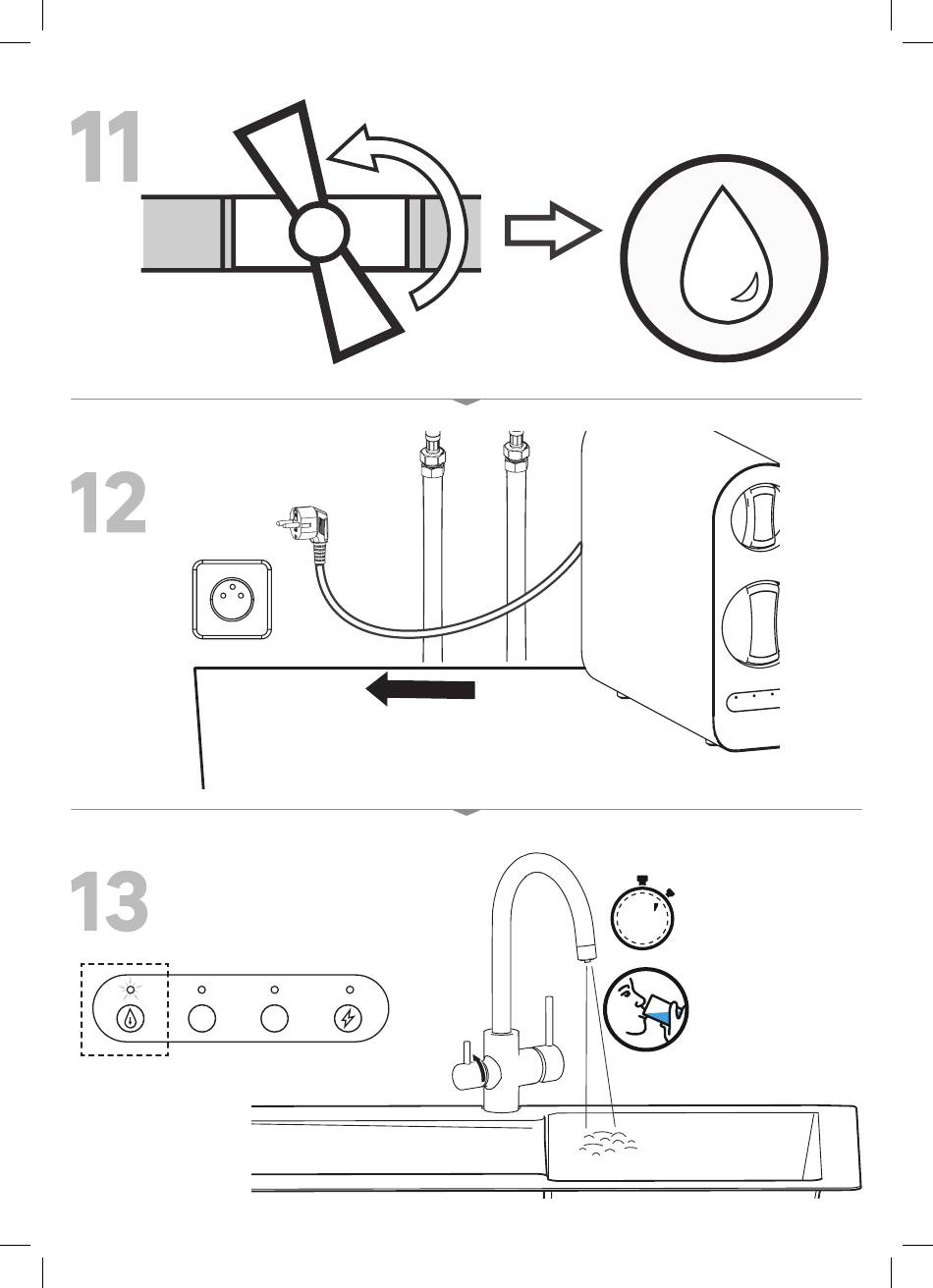 11

12

13