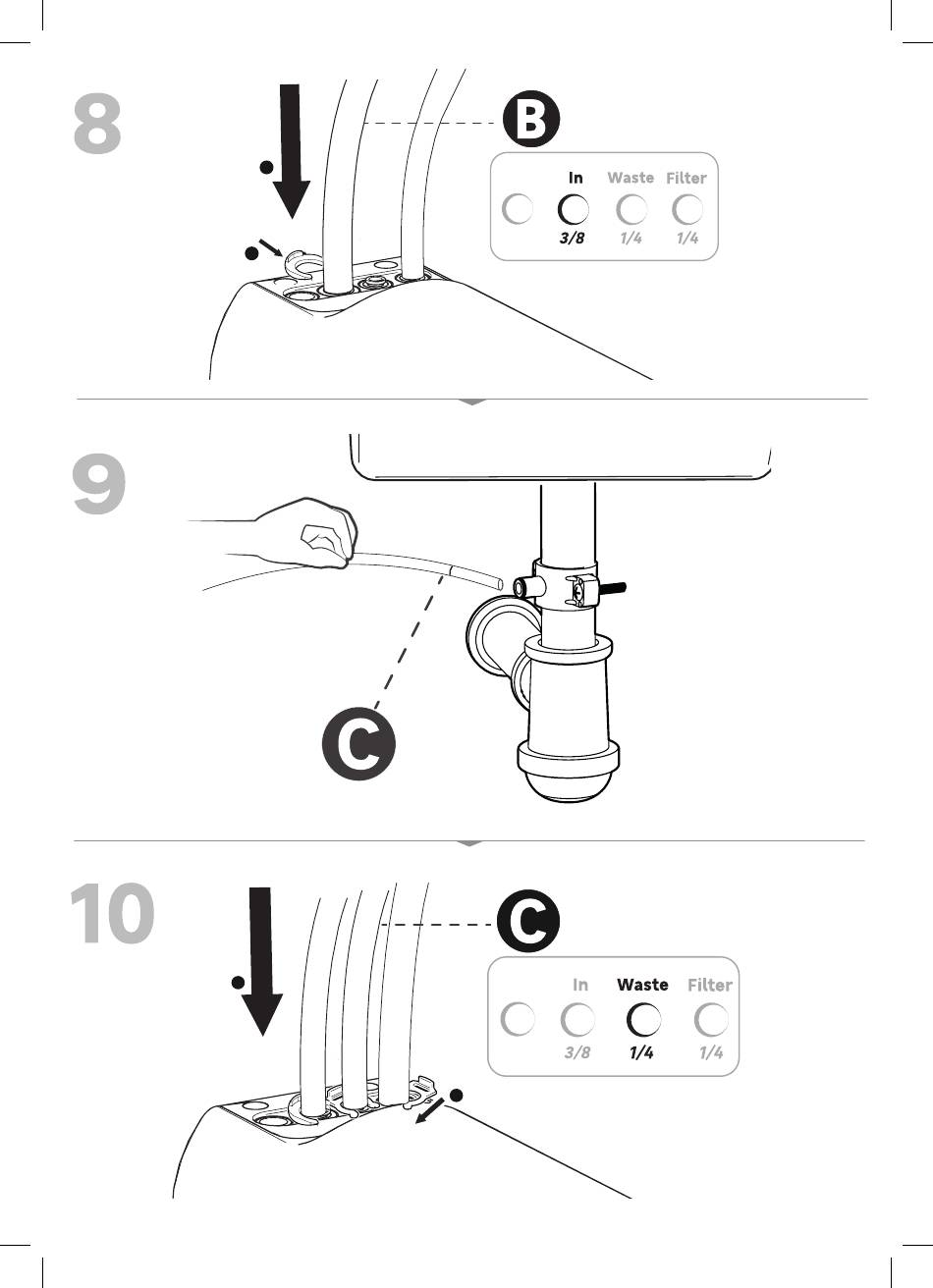 8

B

In Waste Filter
3/8 1/4 1/4

9

C

10

C

In Waste Filter
3/8 1/4 1/4