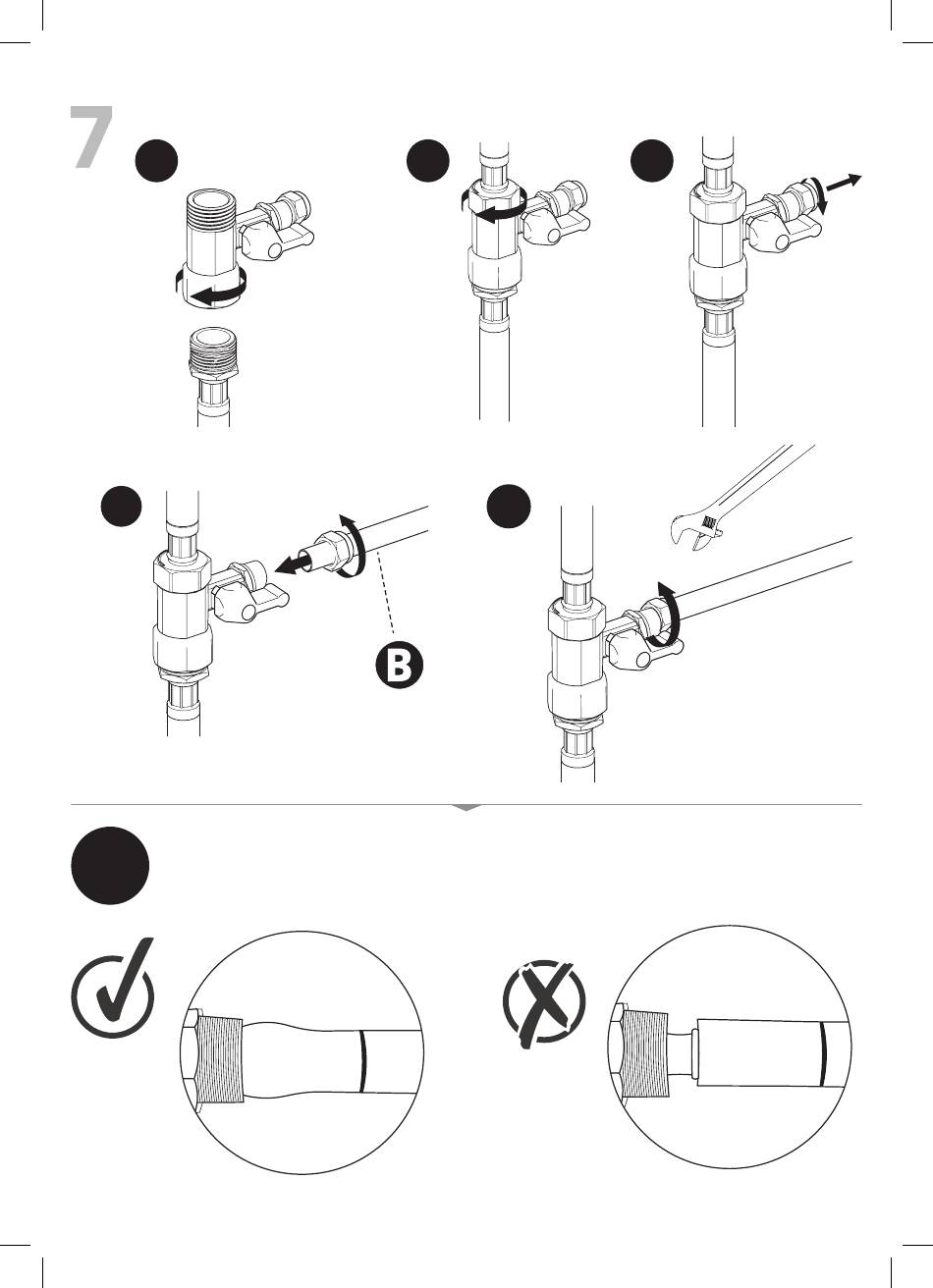 7

B