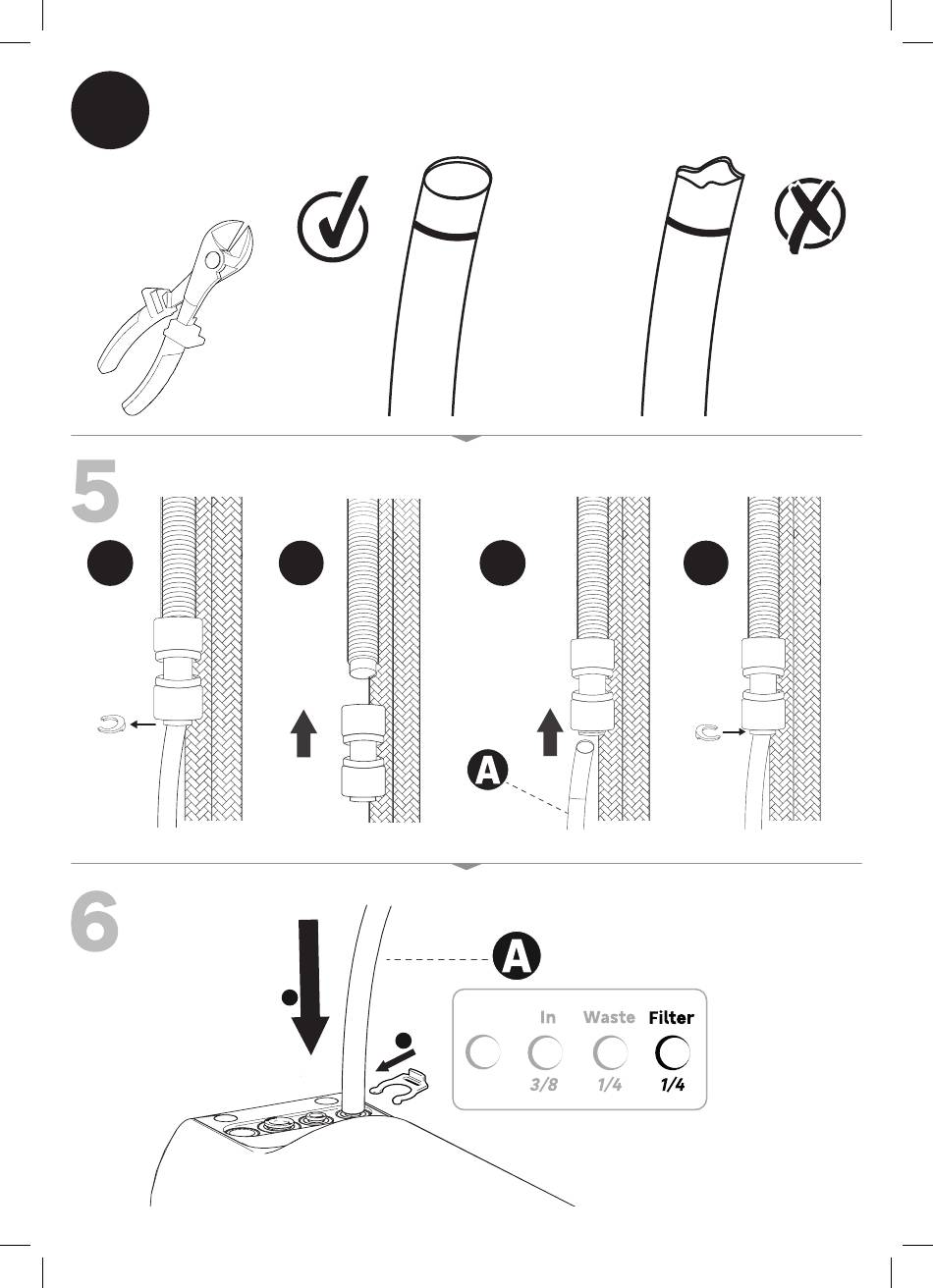 5

A

6

A

In

Waste

Filter

3/8

1/4

1/4