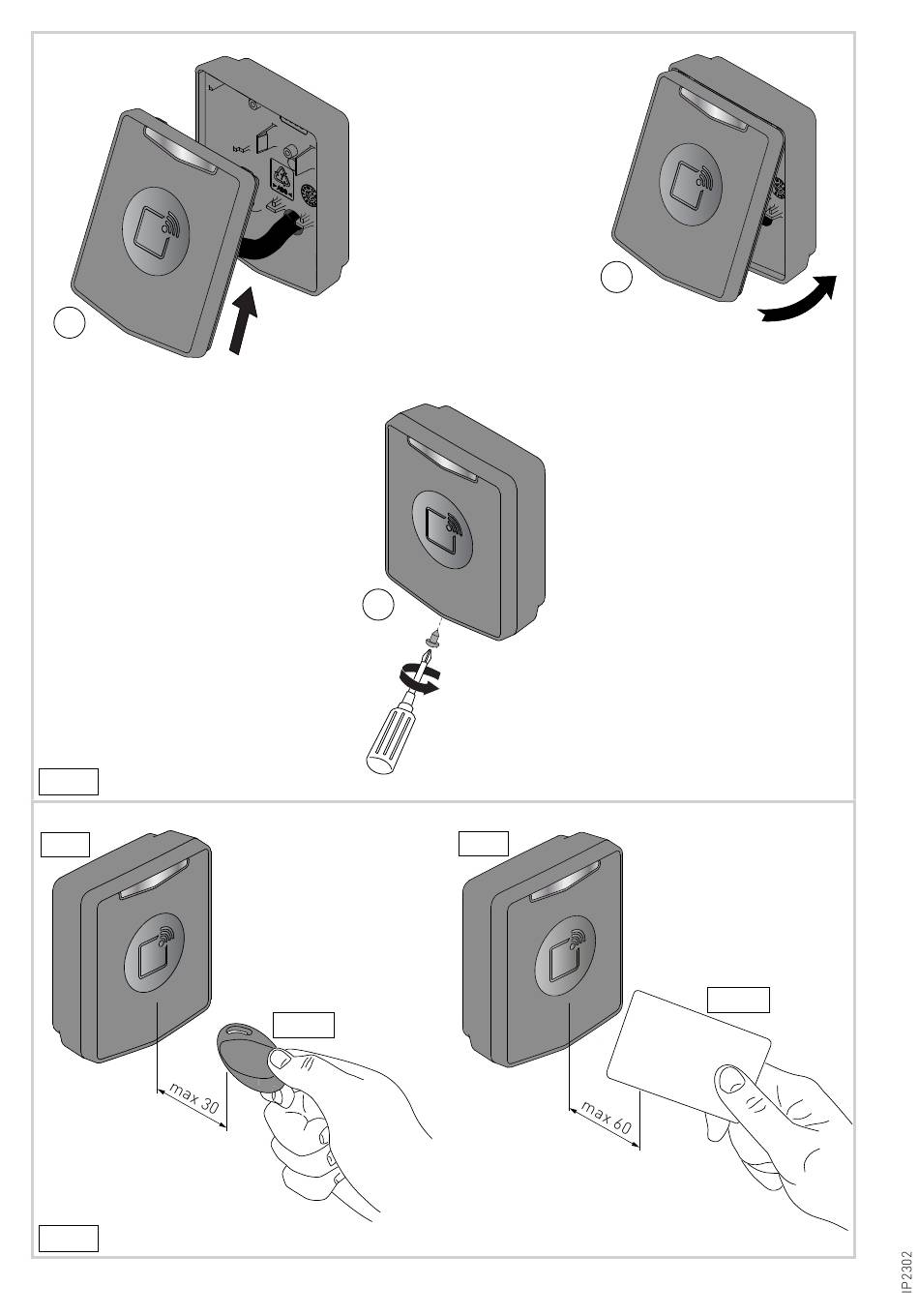 max 30

max 60

IP2302