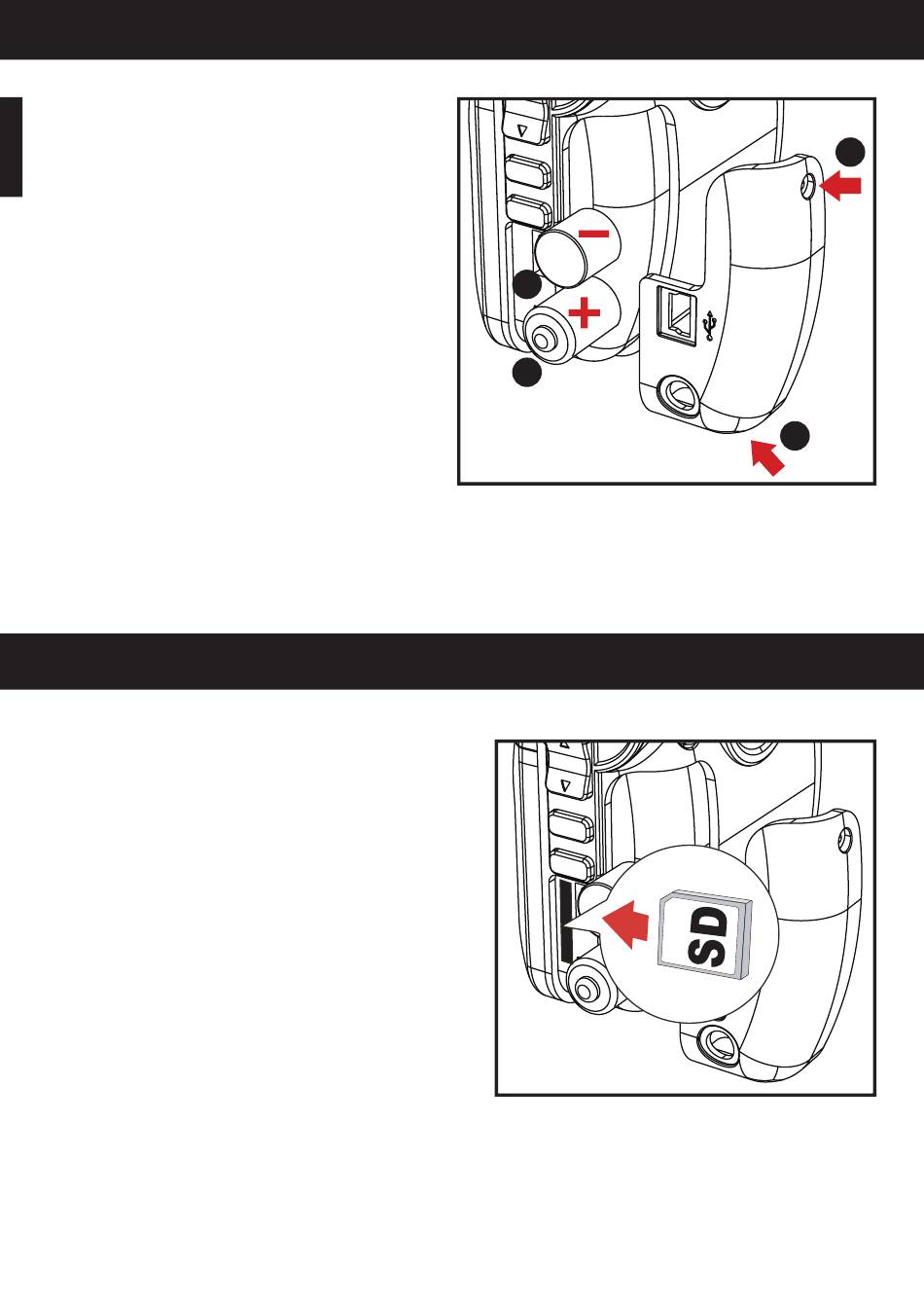 SD