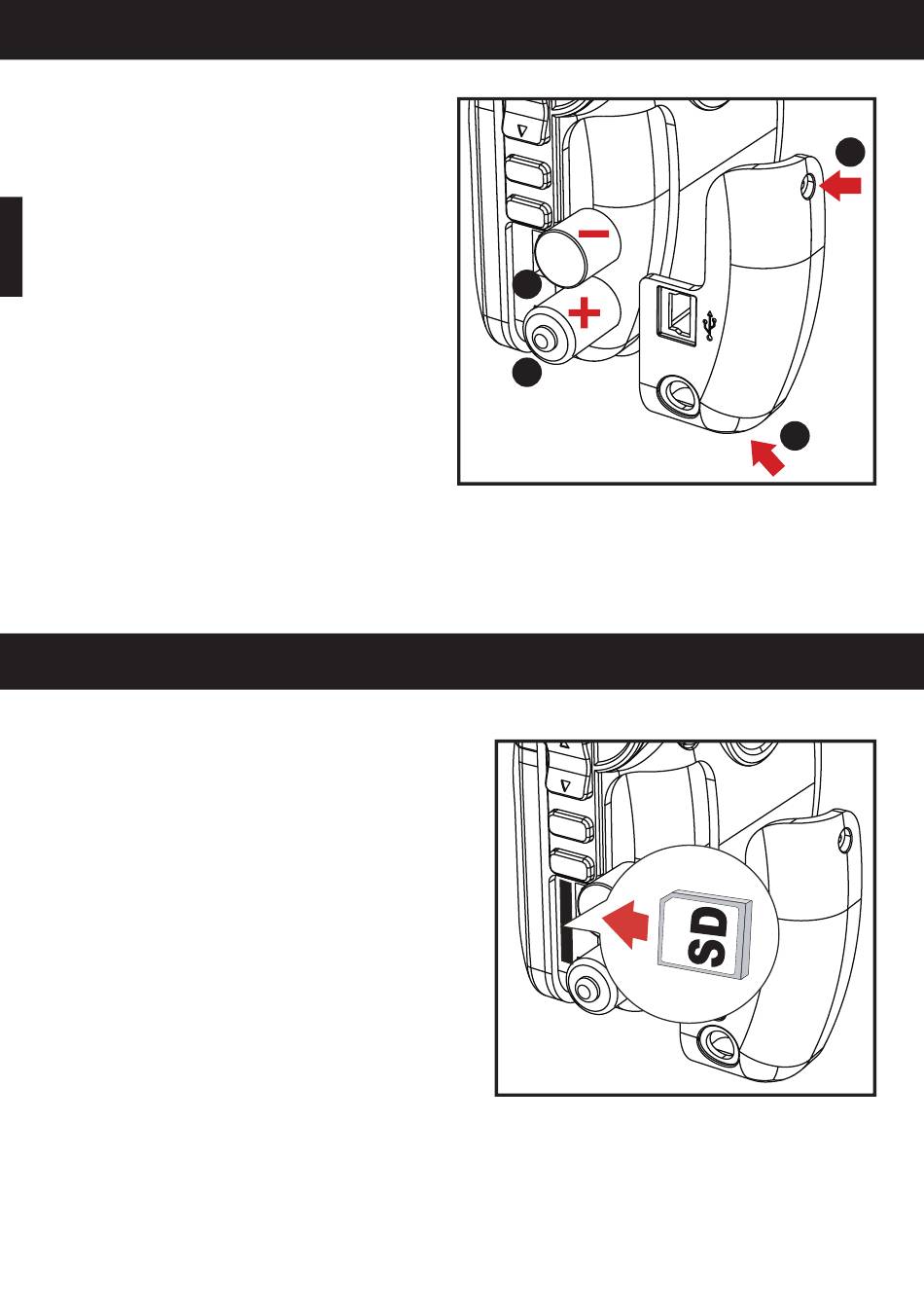 SD