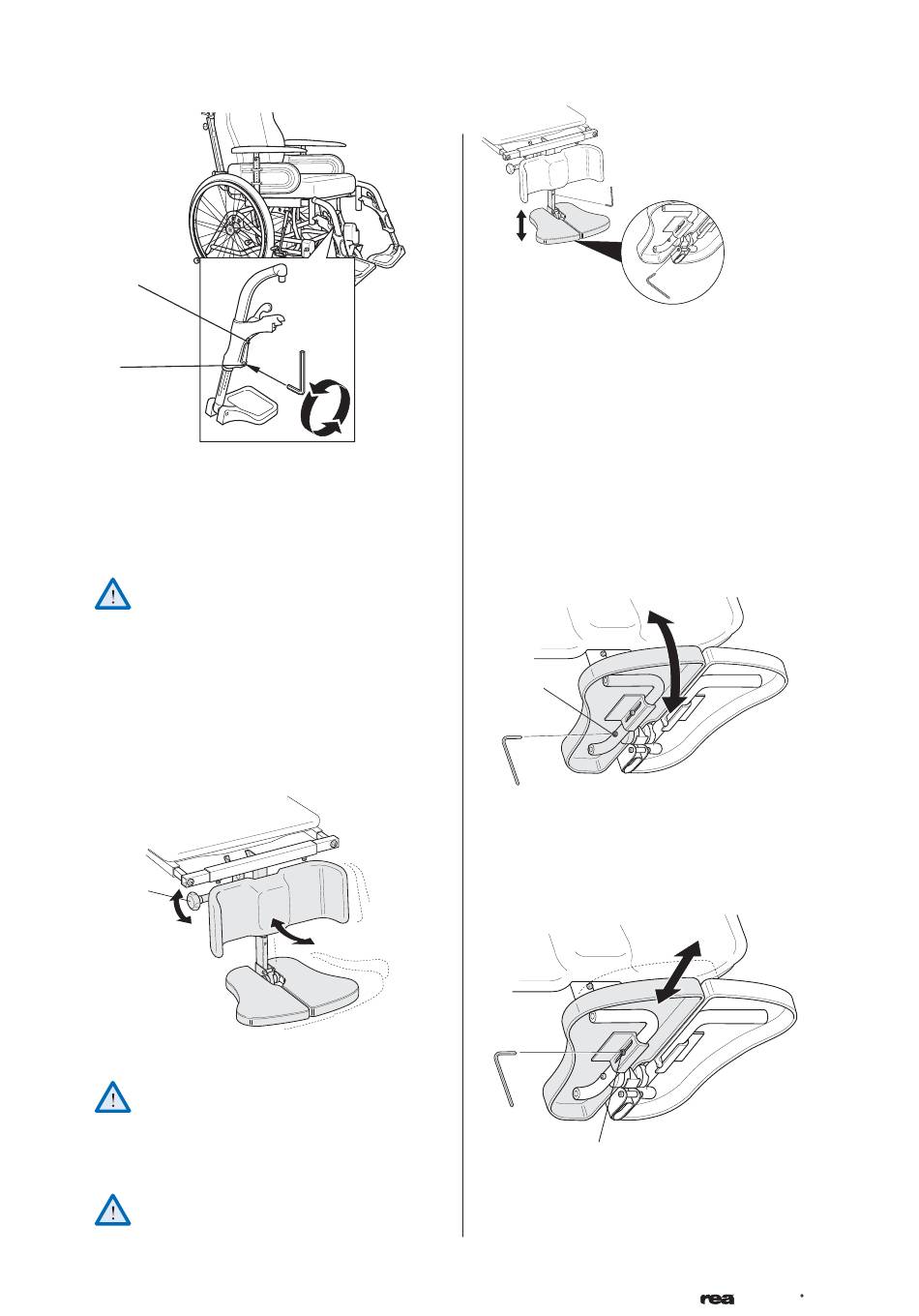 rea