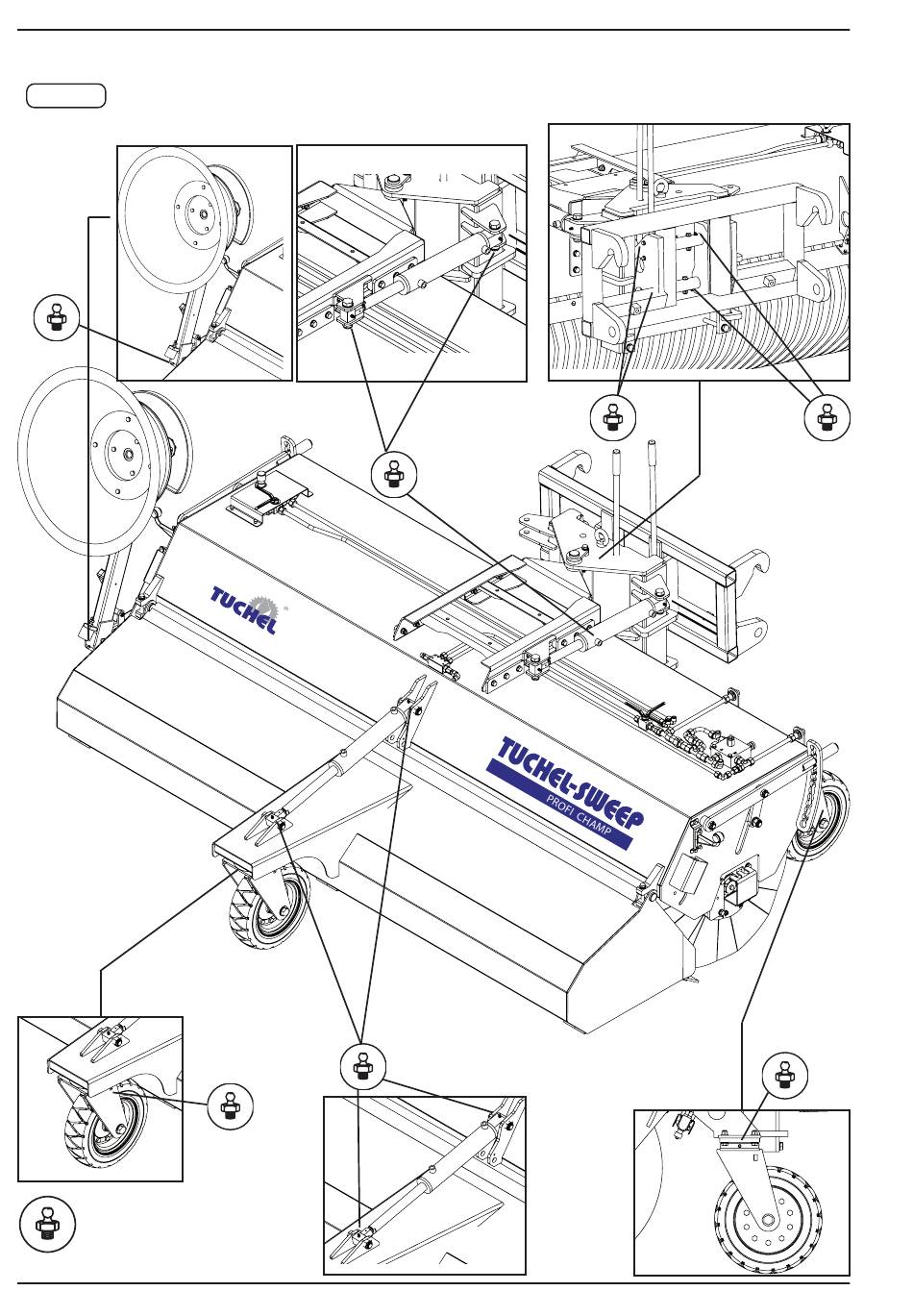 TUCHEL

TUCHEL-SWEEP
PROFI CHAMP