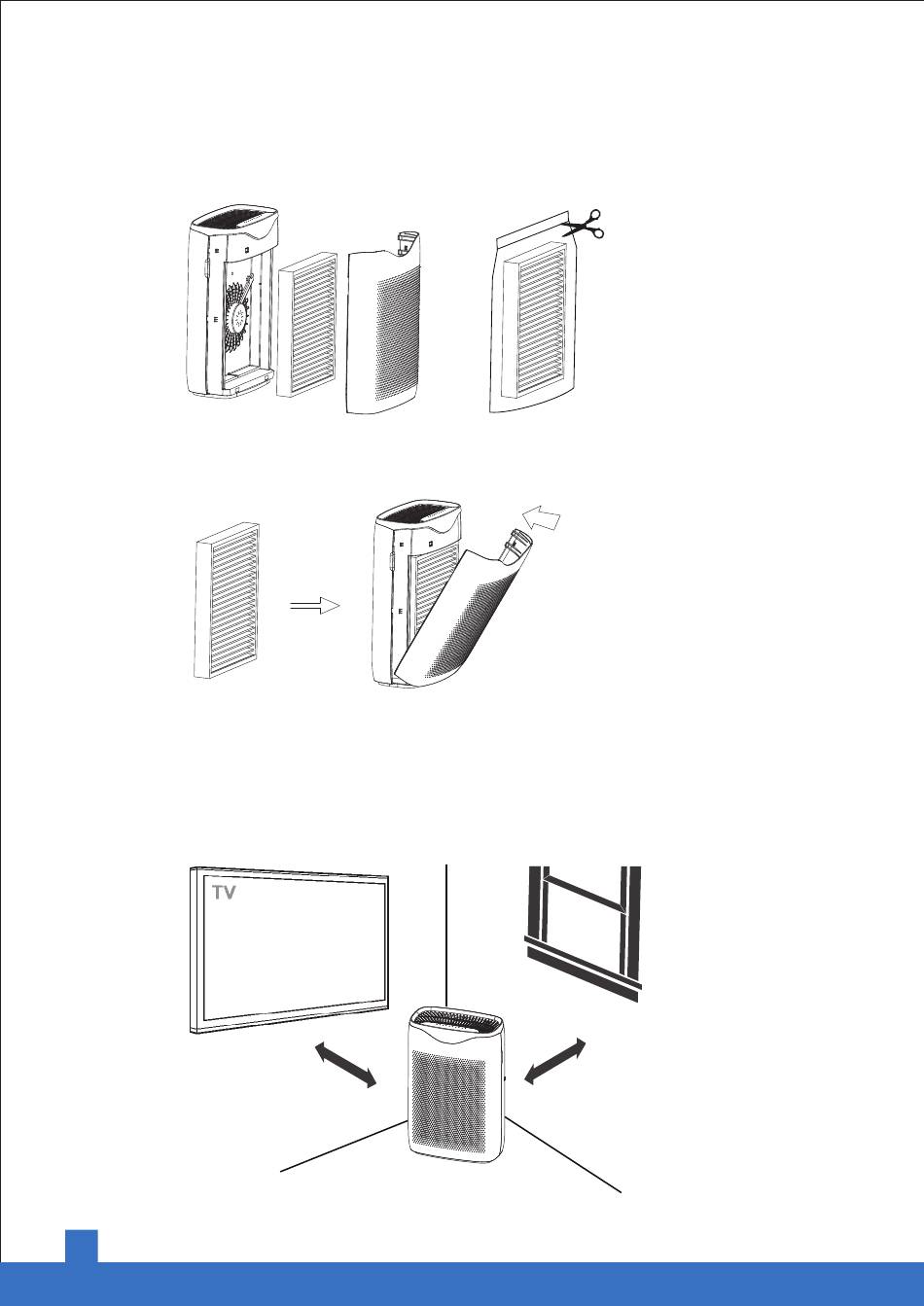 TV