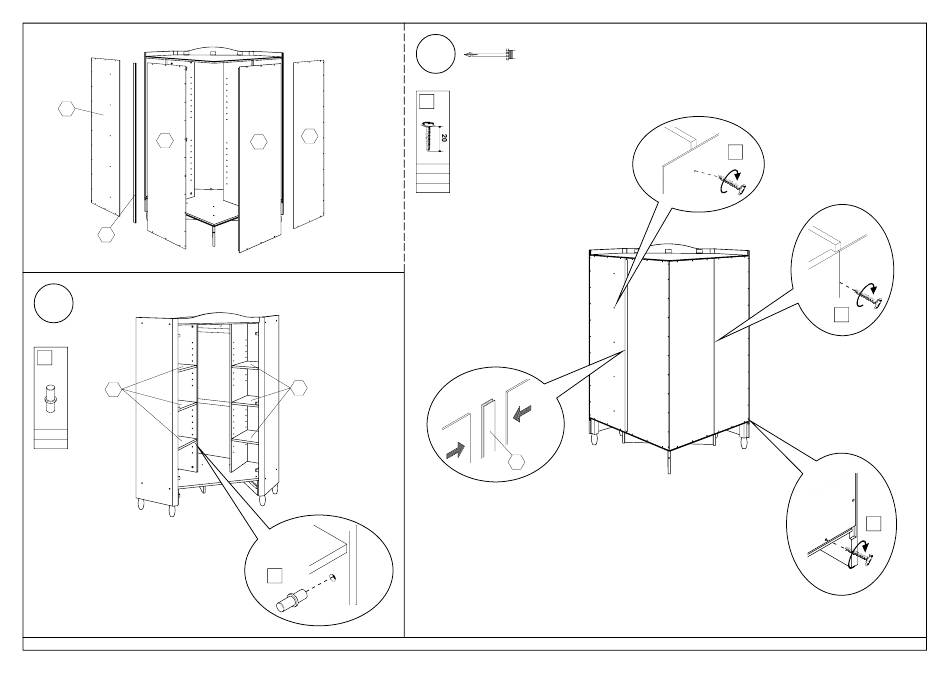 20